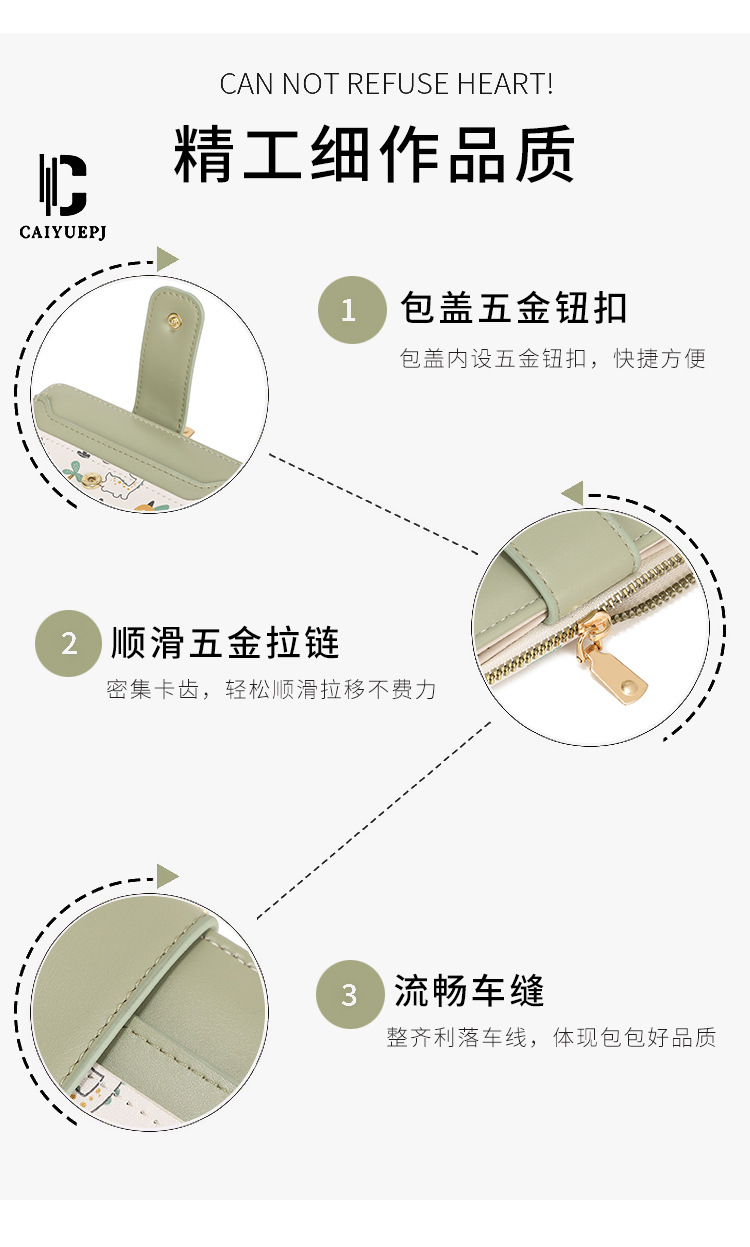 CAN NOT REFUSE HEART!

精工细作品质

CAIYUEPJ

1 包盖五金钮扣

包盖内设五金钮扣，快捷方便

2 顺滑五金拉链

密集卡齿，轻松顺滑拉移不费力

3 流畅车缝

整齐利落车线，体现包包好品质