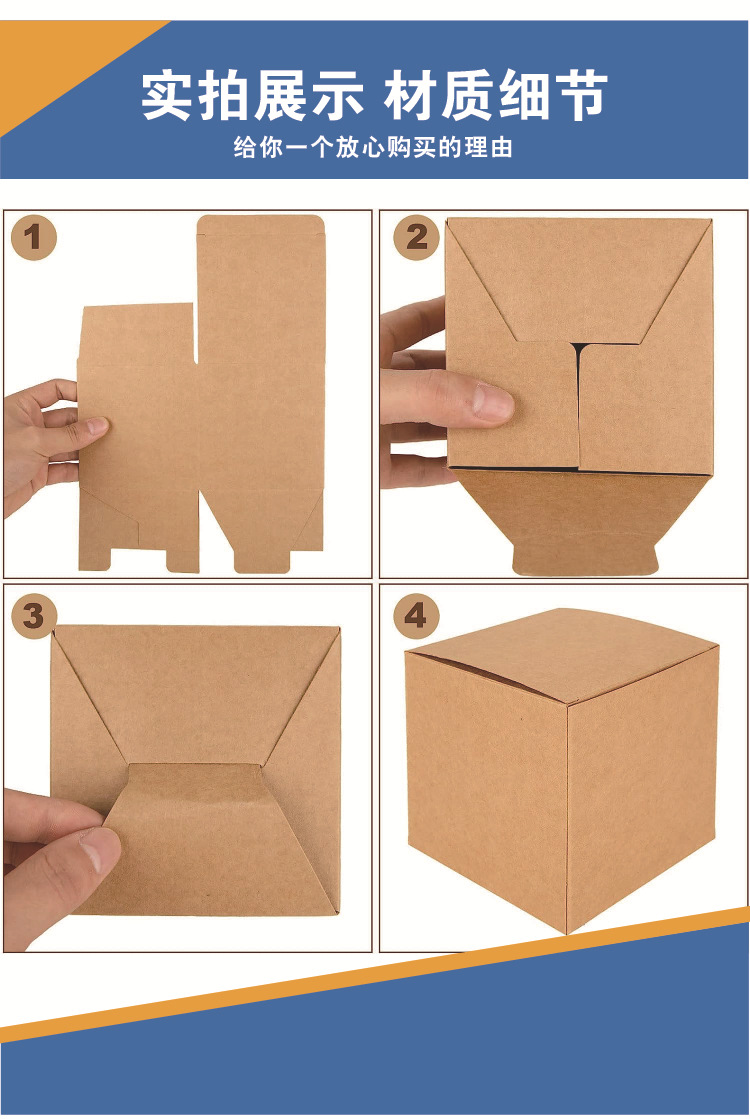 实拍展示 材质细节

给你一个放心购买的理由

1

2

3

4