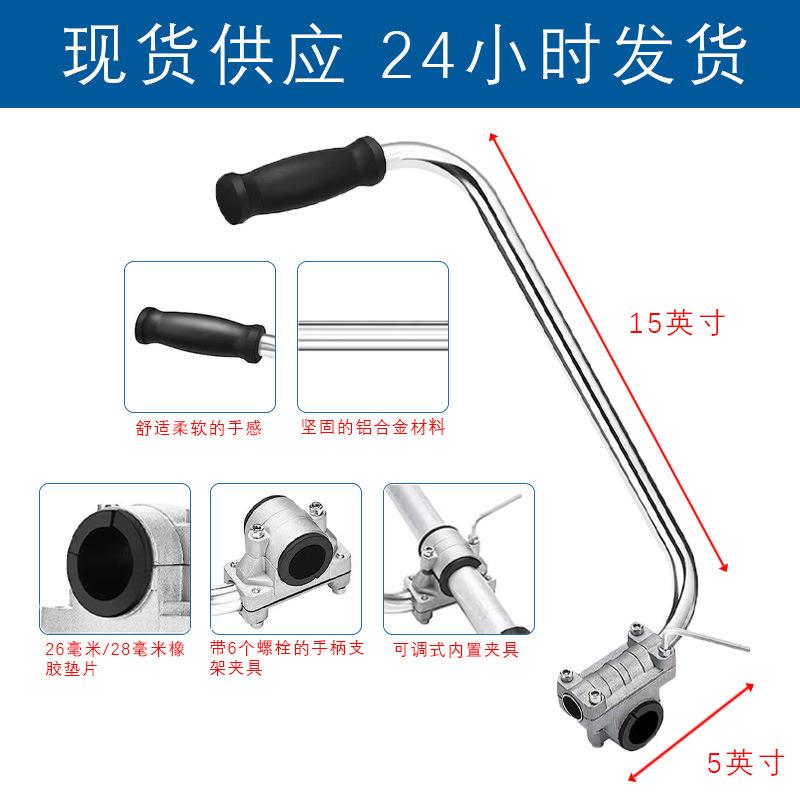 现货供应 24小时发货

15英寸

舒适柔软的手感

坚固的铝合金材料

26毫米/28毫米橡胶垫片

带6个螺栓的手柄支架夹具

可调式内置夹具

5英寸