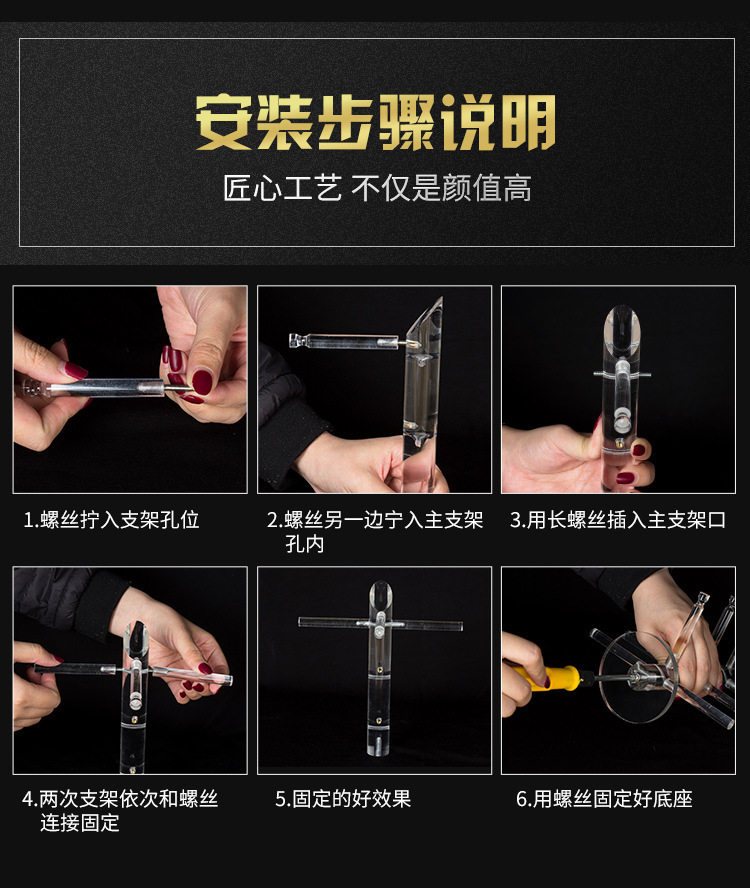 安装步骤说明

匠心工艺 不仅是颜值高

1.螺丝拧入支架孔位

2.螺丝另一边宁入主支架孔内

3.用长螺丝插入主支架口

4.两次支架依次和螺丝连接固定

5.固定的好效果

6.用螺丝固定好底座