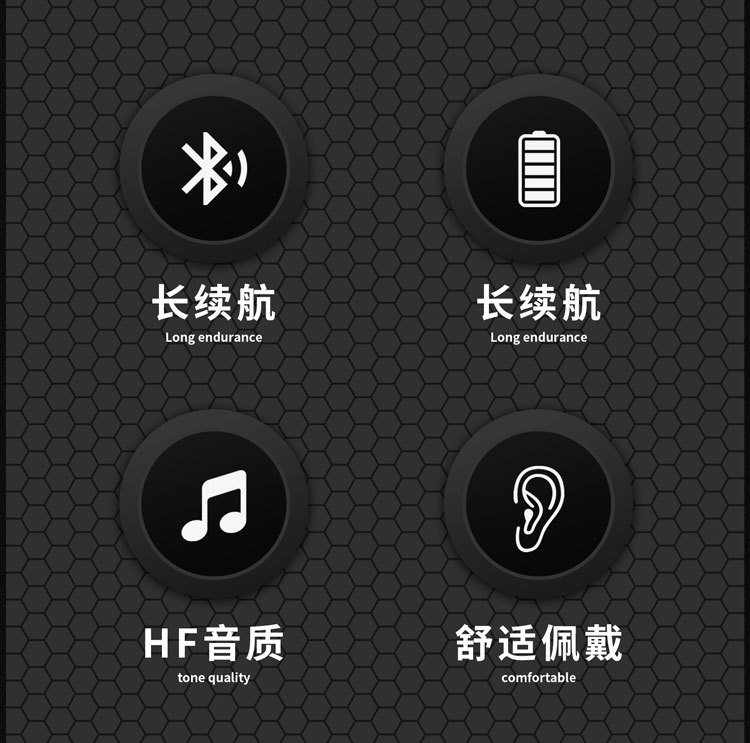 长续航
Long endurance

长续航
Long endurance

HF音质
tone quality

舒适佩戴
comfortable