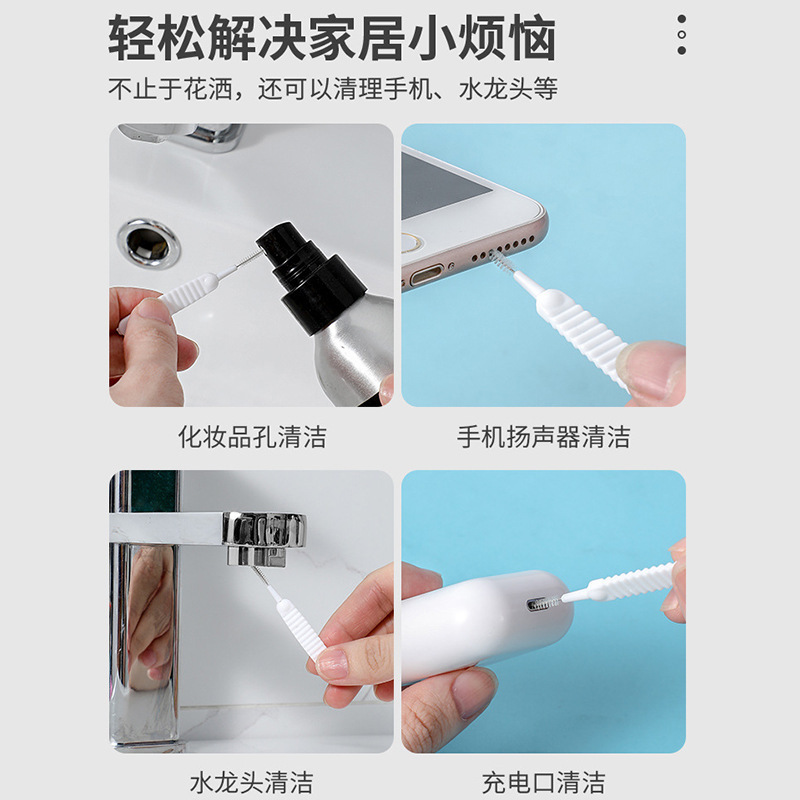 轻松解决家居小烦恼

不止于花洒，还可以清理手机、水龙头等

化妆品孔清洁

手机扬声器清洁

水龙头清洁

充电口清洁