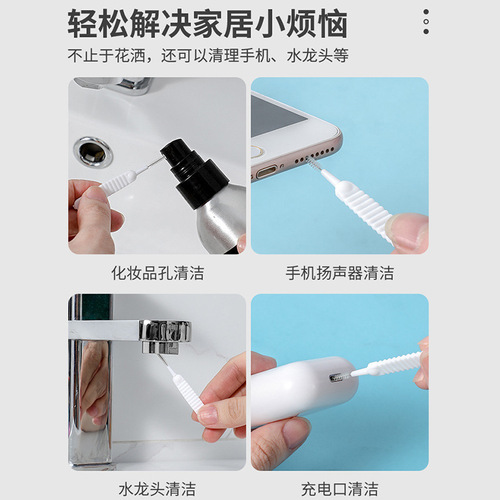 轻松解决家居小烦恼

不止于花洒，还可以清理手机、水龙头等

化妆品孔清洁

手机扬声器清洁

水龙头清洁

充电口清洁