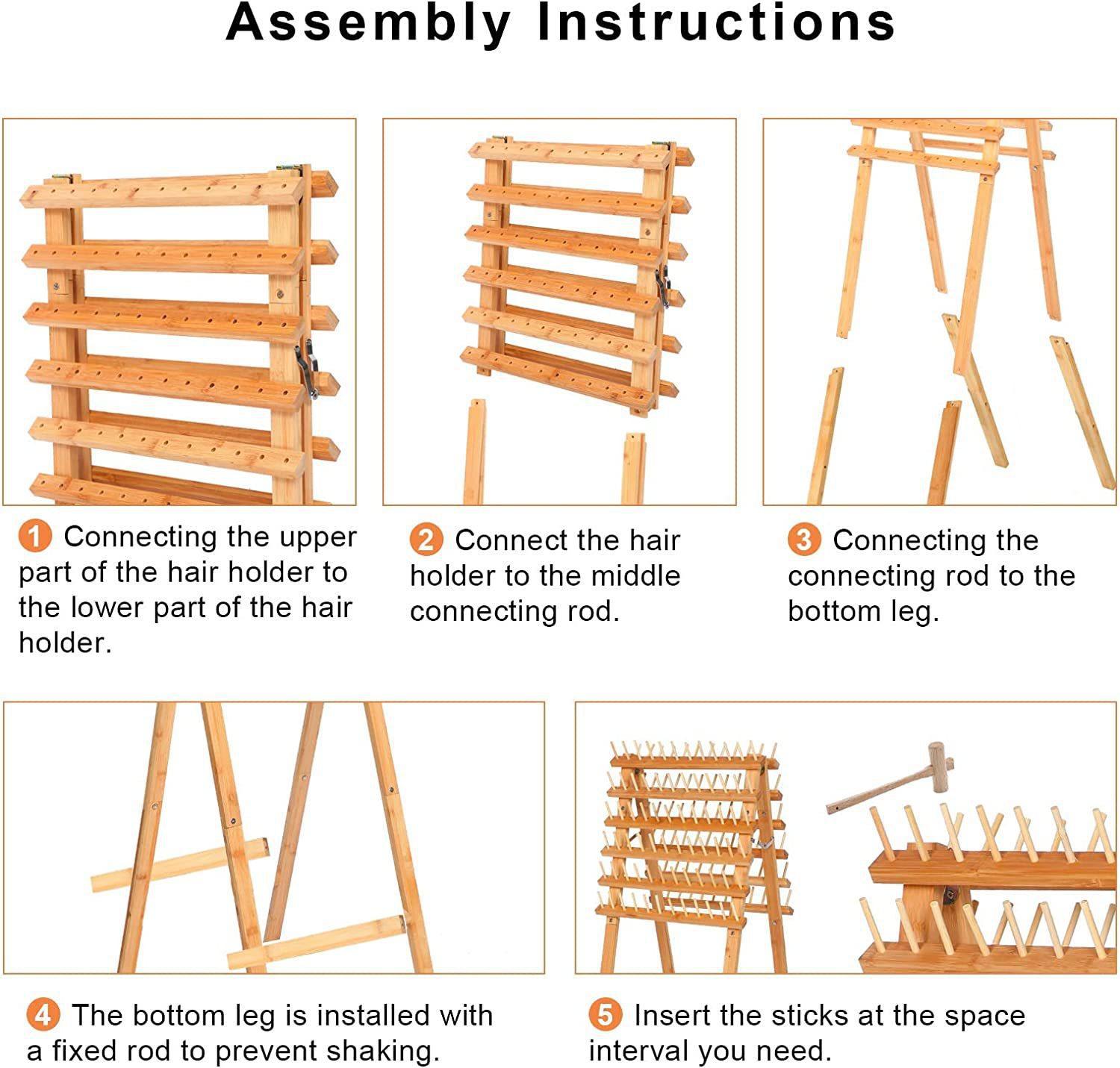 Assembly Instructions

1 Connecting the upper part of the hair holder to the lower part of the hair holder.

2 Connect the hair holder to the middle connecting rod.

3 Connecting the connecting rod to the bottom leg.

4 The bottom leg is installed with a fixed rod to prevent shaking.

5 Insert the sticks at the space interval you need.