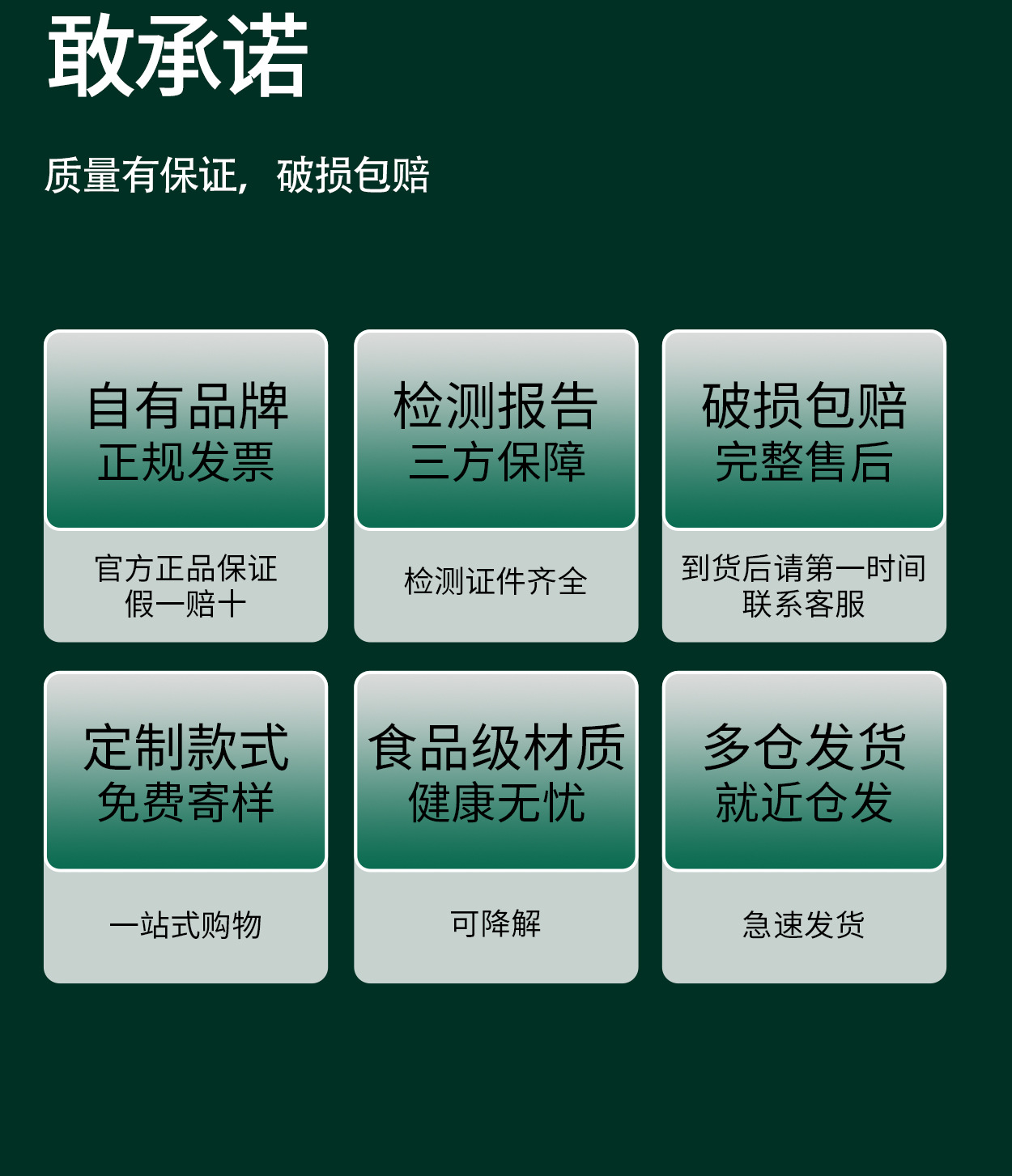 敢承诺

质量有保证，破损包赔

自有品牌
正规发票

官方正品保证
假一赔十

检测报告
三方保障

检测证件齐全

破损包赔
完整售后

到货后请第一时间
联系客服

定制款式
免费寄样

一站式购物

食品级材质
健康无忧

可降解

多仓发货
就近仓发

急速发货