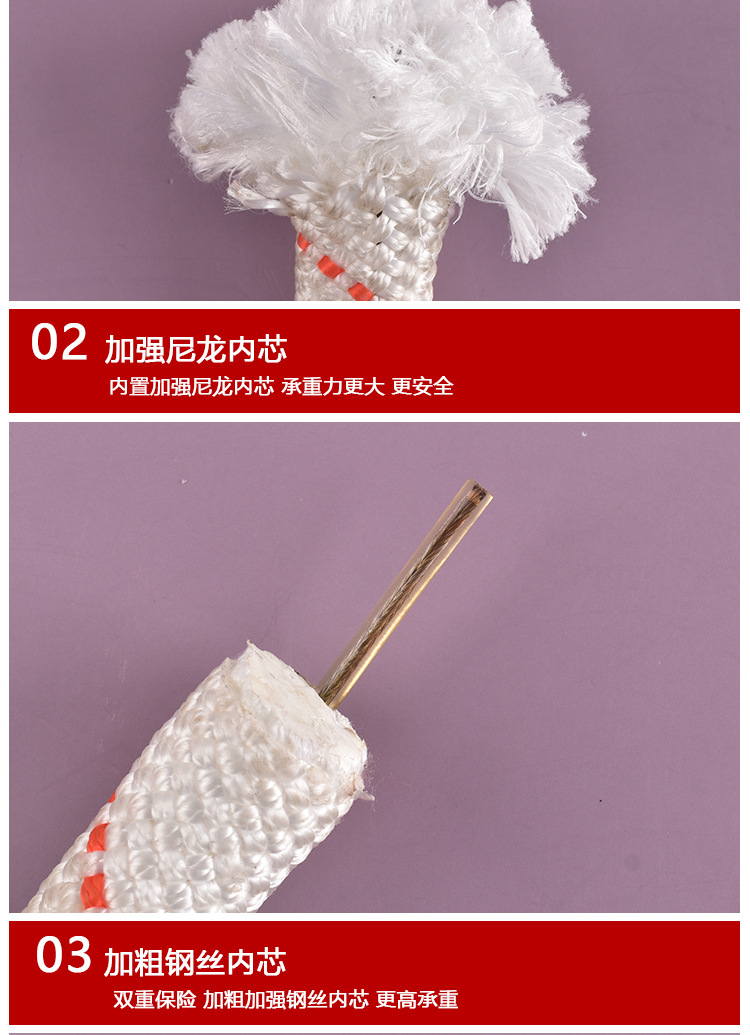 02 加强尼龙内芯

内置加强尼龙内芯 承重力更大 更安全

03 加粗钢丝内芯

双重保险 加粗加强钢丝内芯 更高承重