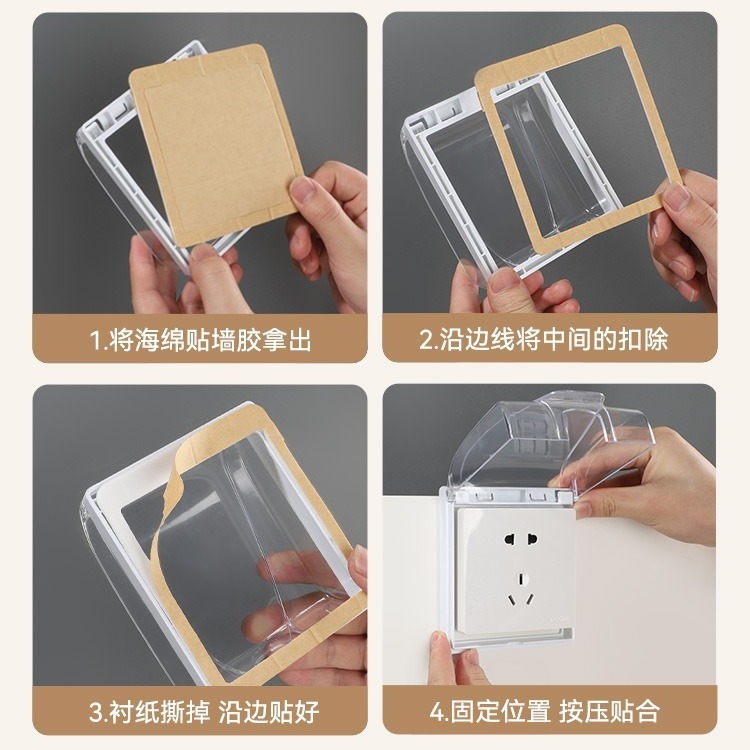 1.将海绵贴墙胶拿出

2.沿边线将中间的扣除

3.衬纸撕掉 沿边贴好

4.固定位置 按压贴合