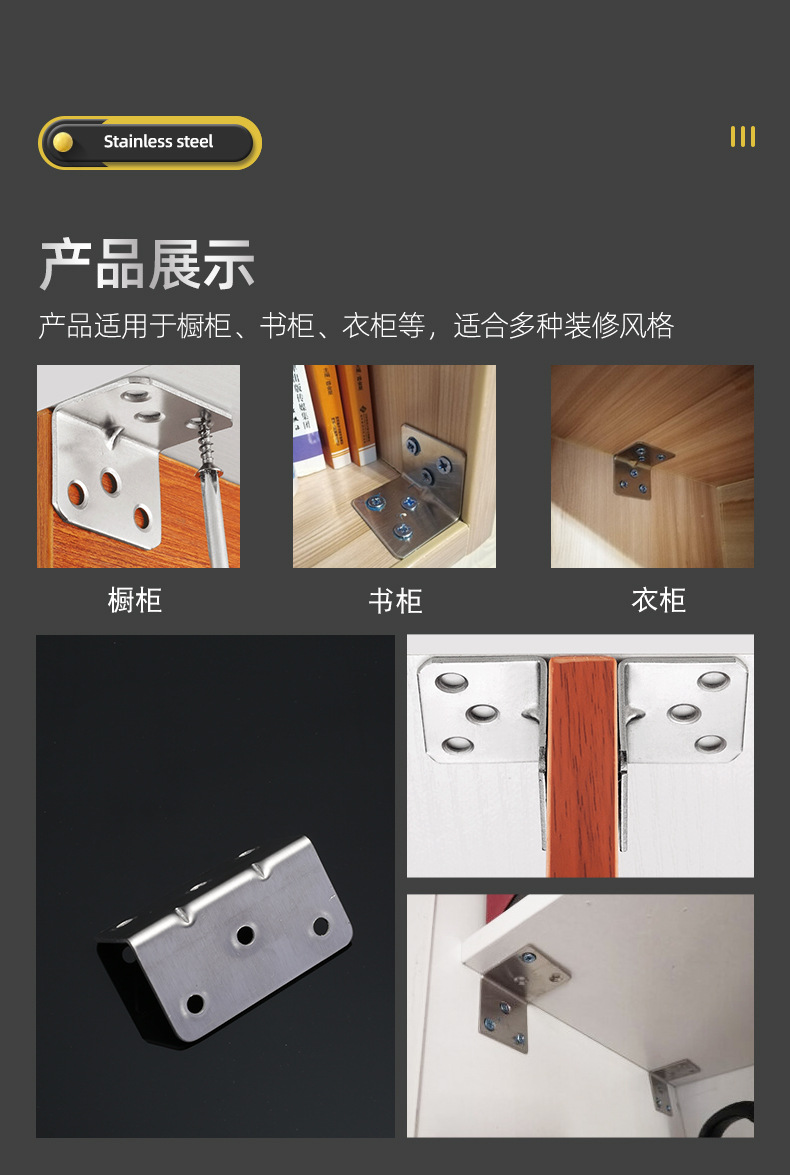 Stainless steel

产品展示

产品适用于橱柜、书柜、衣柜等，适合多种装修风格

橱柜

书柜

衣柜