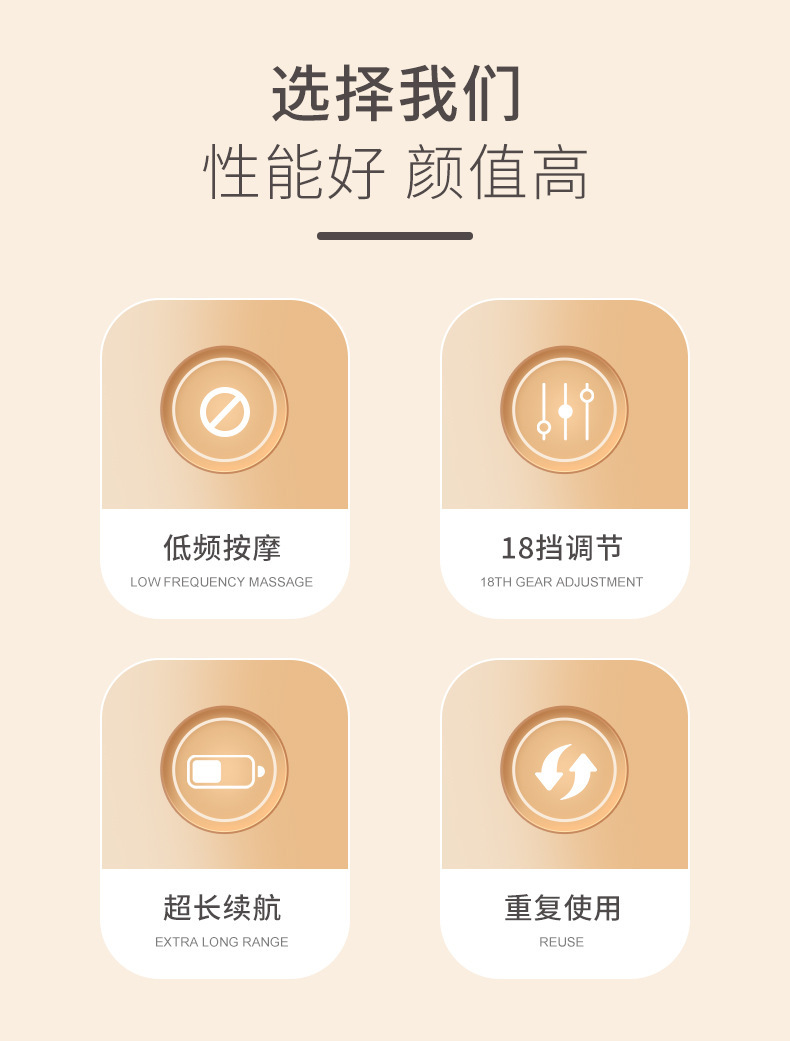 选择我们
性能好 颜值高

低频按摩
LOW FREQUENCY MASSAGE

18挡调节
18TH GEAR ADJUSTMENT

超长续航
EXTRA LONG RANGE

重复使用
REUSE