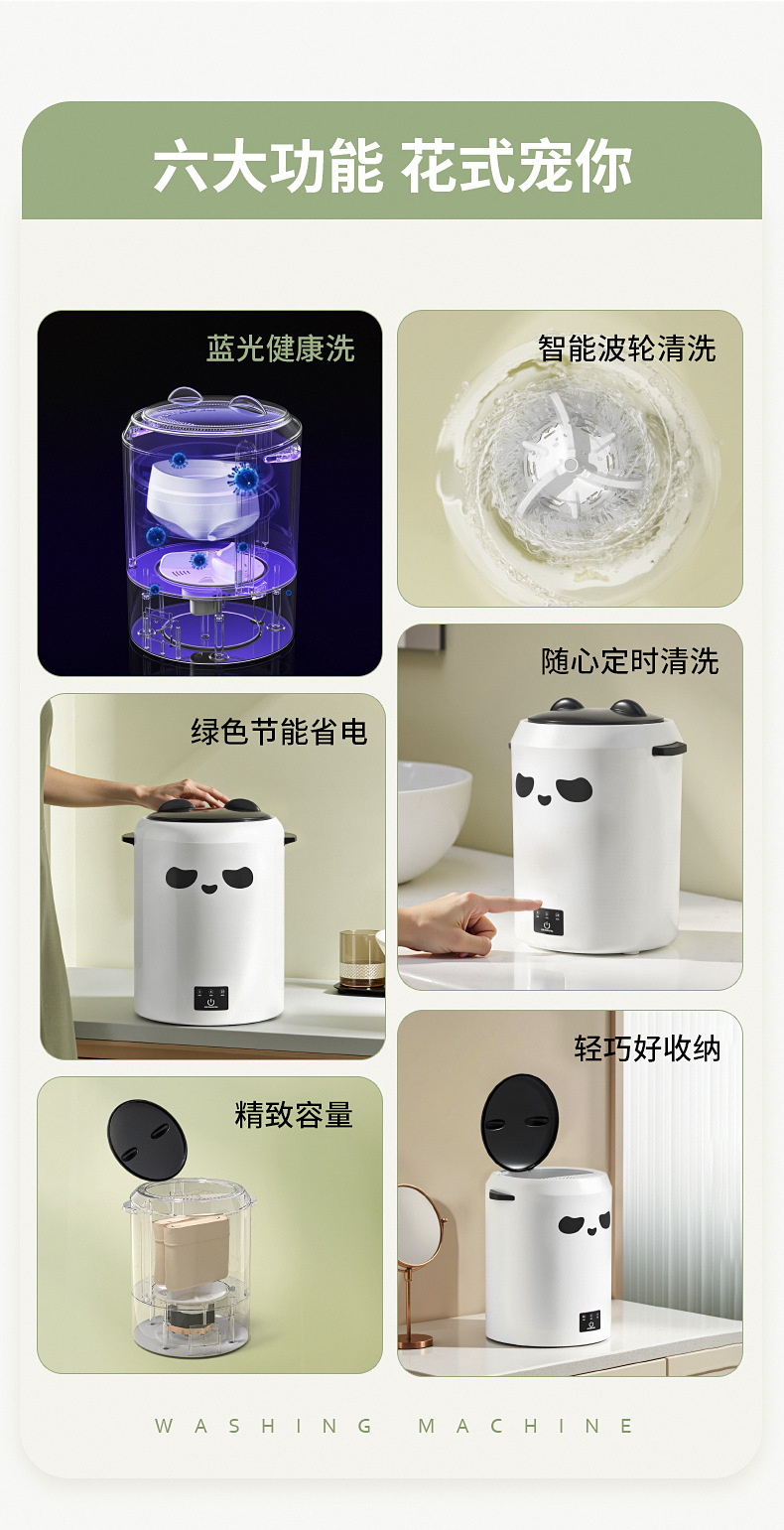 六大功能 花式宠你

蓝光健康洗

智能波轮清洗

绿色节能省电

随心定时清洗

精致容量

轻巧好收纳

WASHING MACHINE