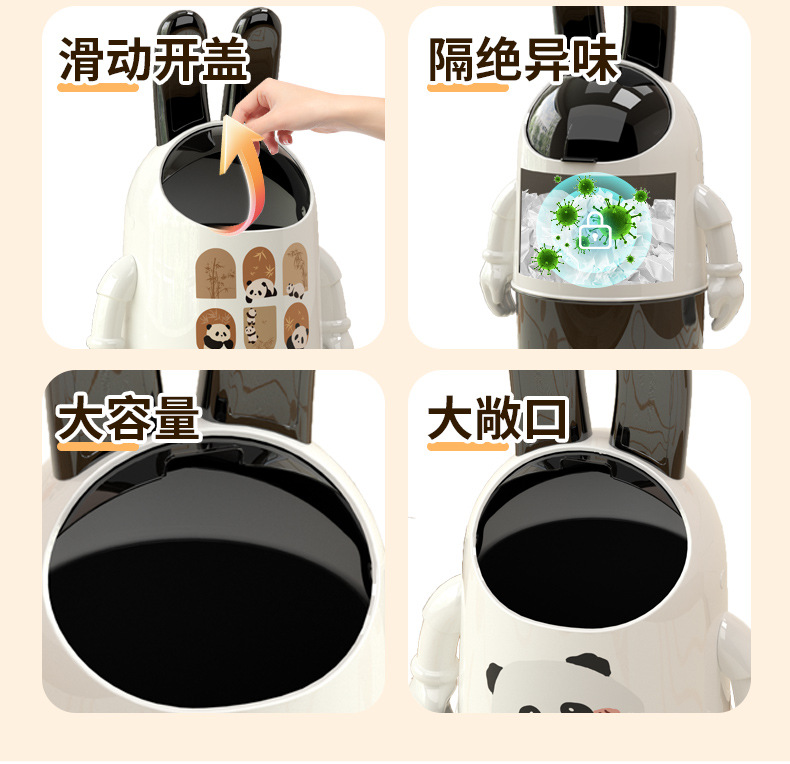 滑动开盖

隔绝异味

大容量

大敞口