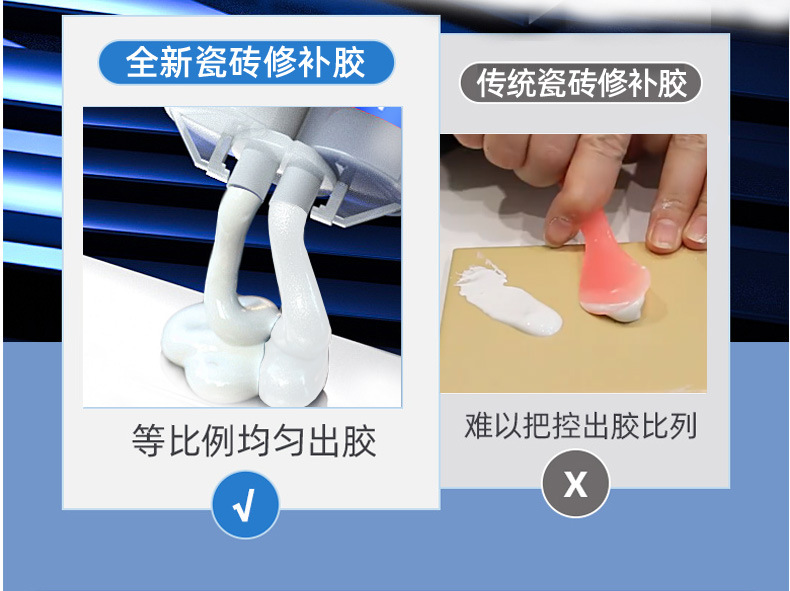 全新瓷砖修补胶

等比例均匀出胶

√

传统瓷砖修补胶

难以把控出胶比列

X