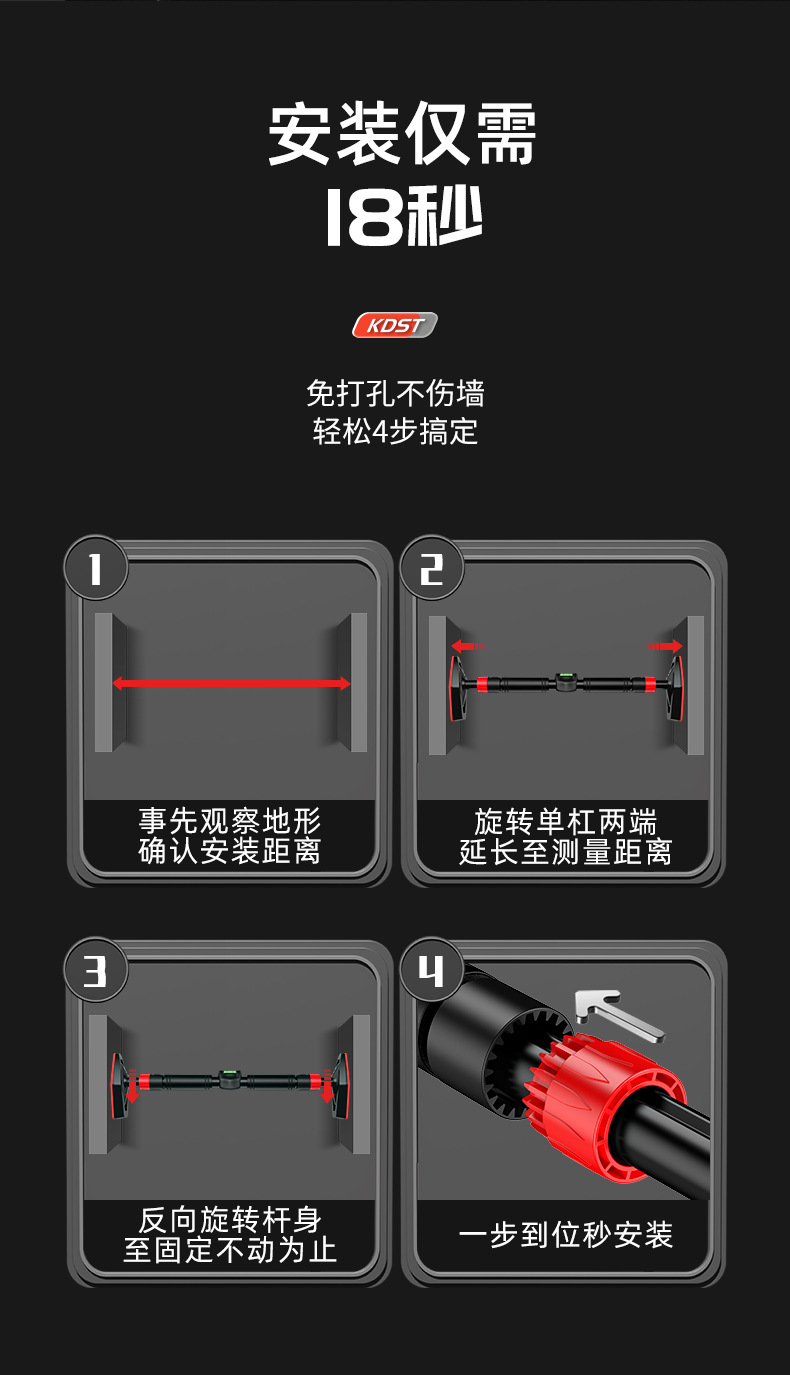 安装仅需
18秒

KDST

免打孔不伤墙
轻松4步搞定

1
事先观察地形
确认安装距离

2
旋转单杠两端
延长至测量距离

3
反向旋转杆身
至固定不动为止

4
一步到位秒安装