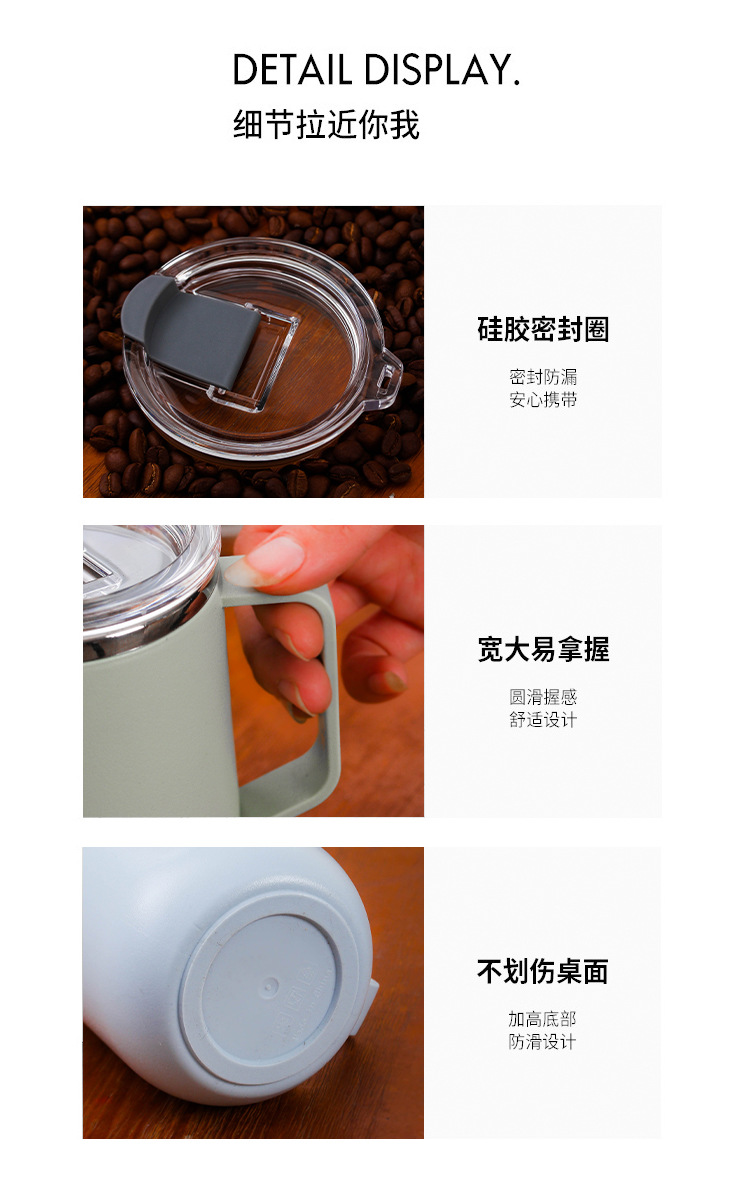 DETAIL DISPLAY.
细节拉近你我

硅胶密封圈

密封防漏
安心携带

宽大易拿握

圆滑握感
舒适设计

不划伤桌面

加高底部
防滑设计