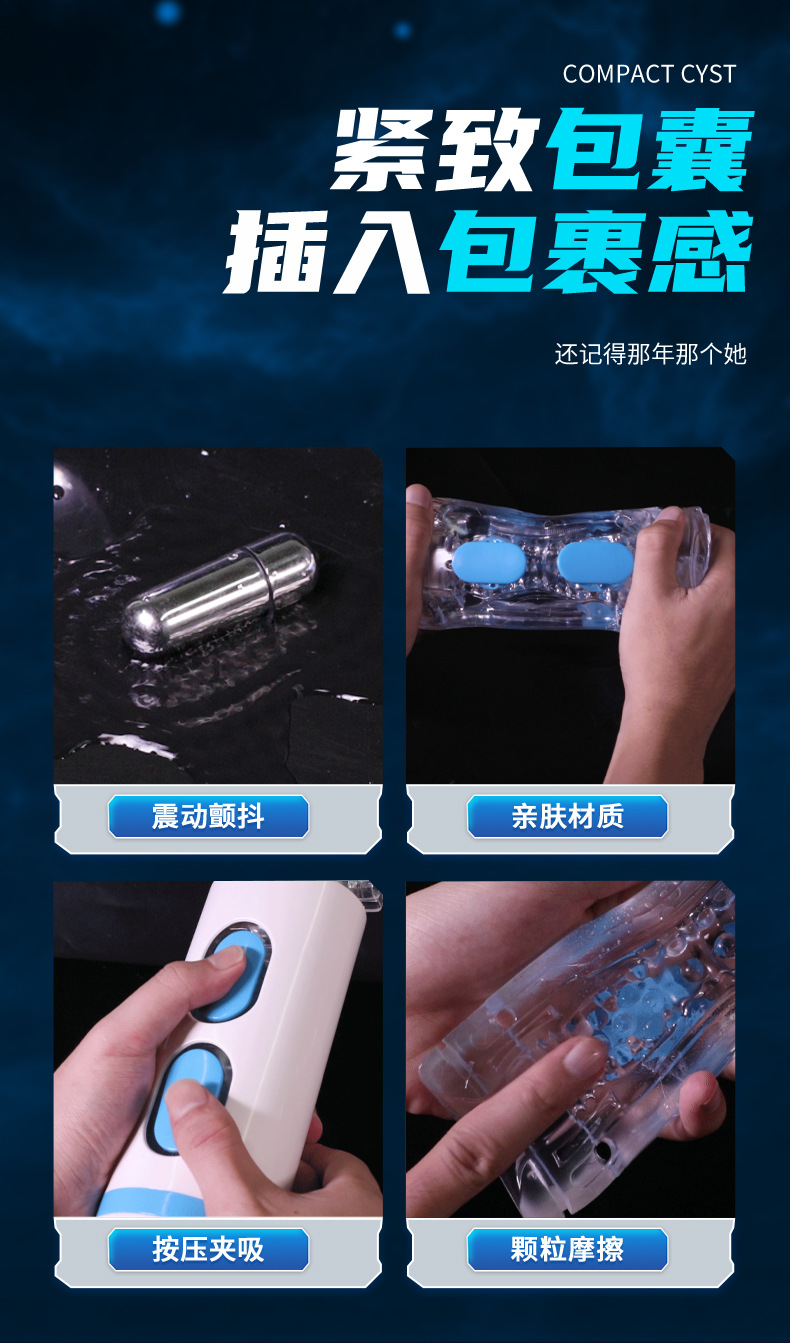 COMPACT CYST

紧致包囊
插入包裹感

还记得那年那个她

震动颤抖

亲肤材质

按压夹吸

颗粒摩擦