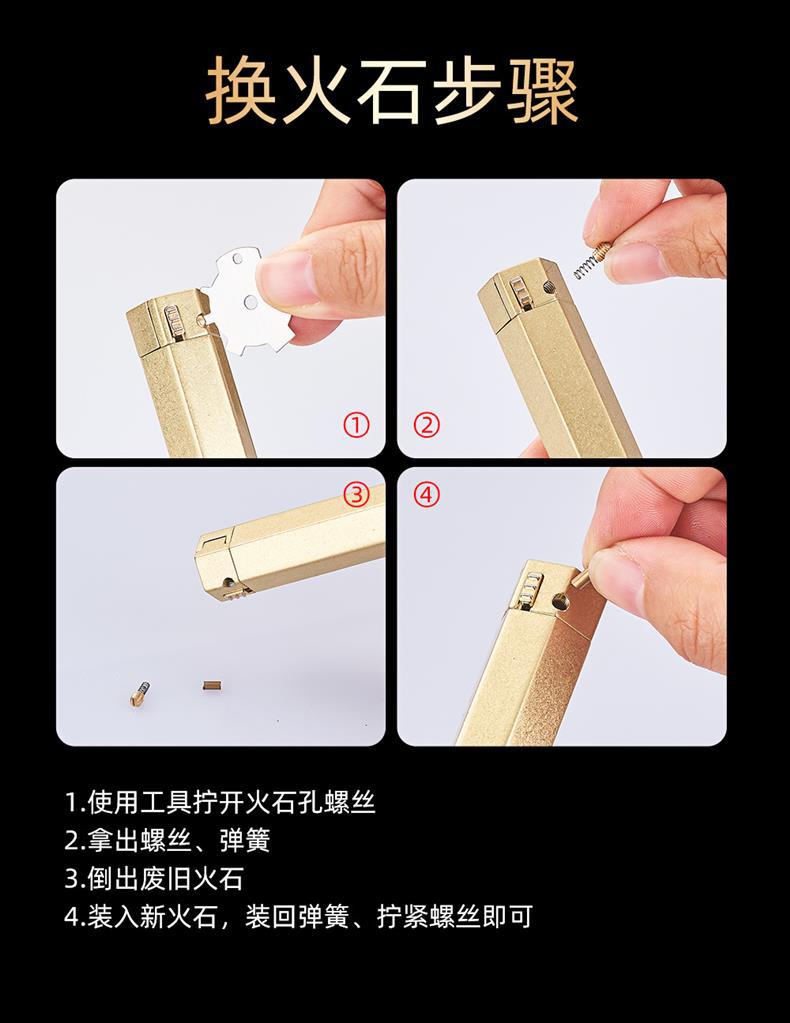 换火石步骤

①

②

③

④

1.使用工具拧开火石孔螺丝
2.拿出螺丝、弹簧
3.倒出废旧火石
4.装入新火石，装回弹簧、拧紧螺丝即可