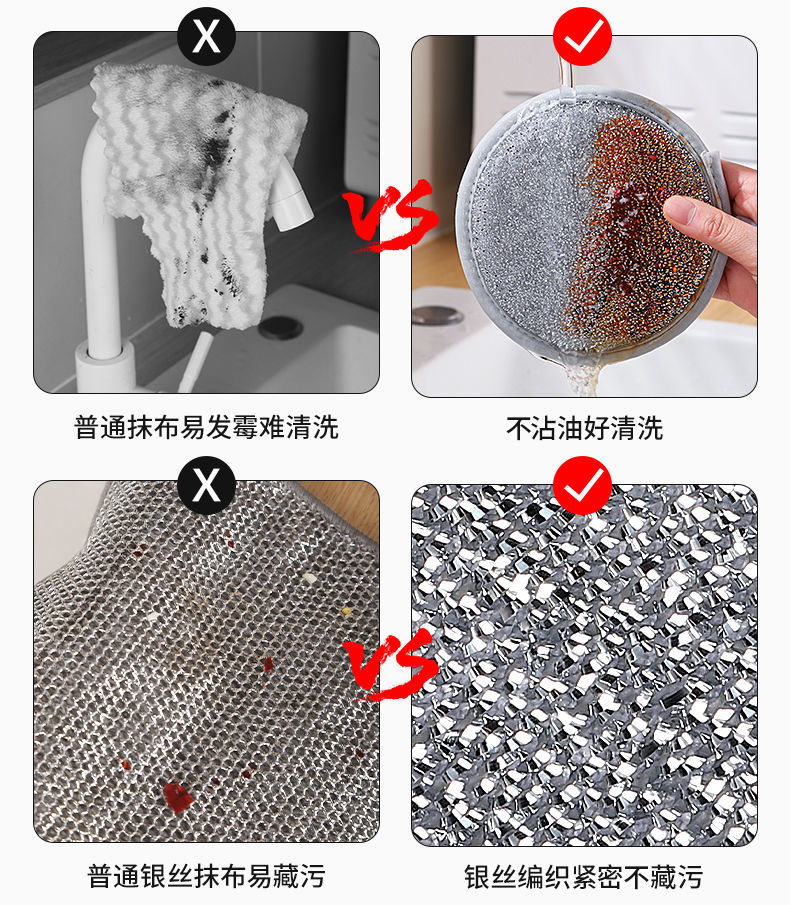 X

VS

普通抹布易发霉难清洗

不沾油好清洗

X

VS

普通银丝抹布易藏污

银丝编织紧密不藏污