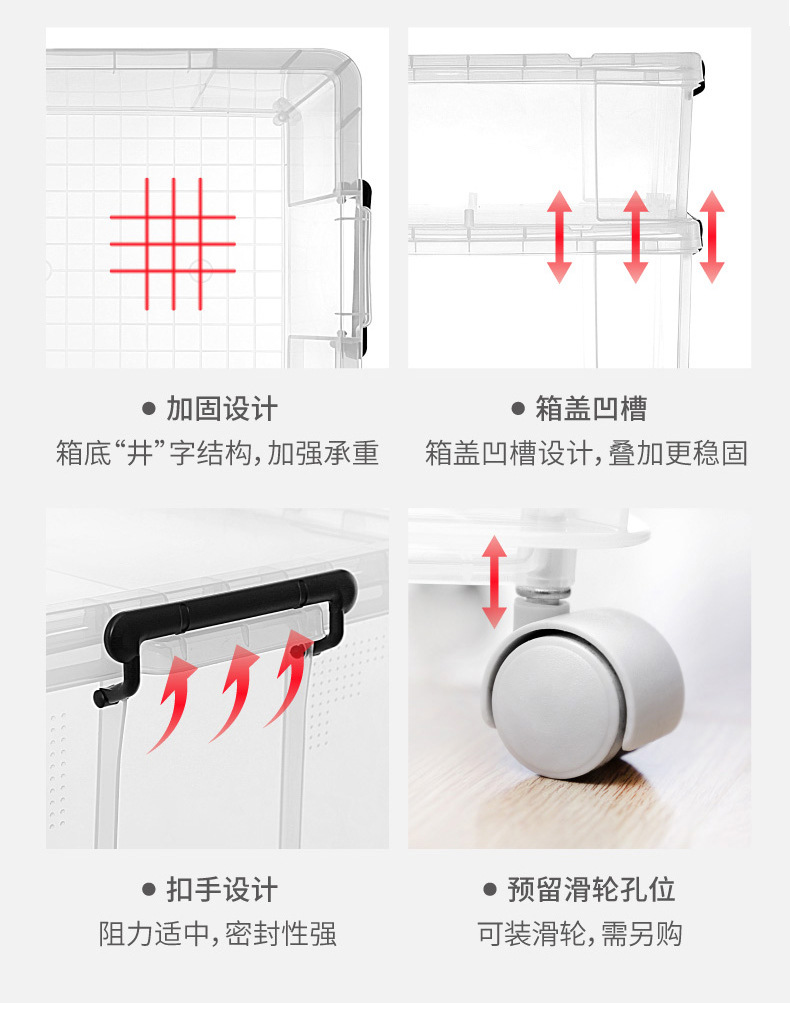 ● 加固设计
箱底“井”字结构，加强承重

● 箱盖凹槽
箱盖凹槽设计，叠加更稳固

● 扣手设计
阻力适中，密封性强

● 预留滑轮孔位
可装滑轮，需另购