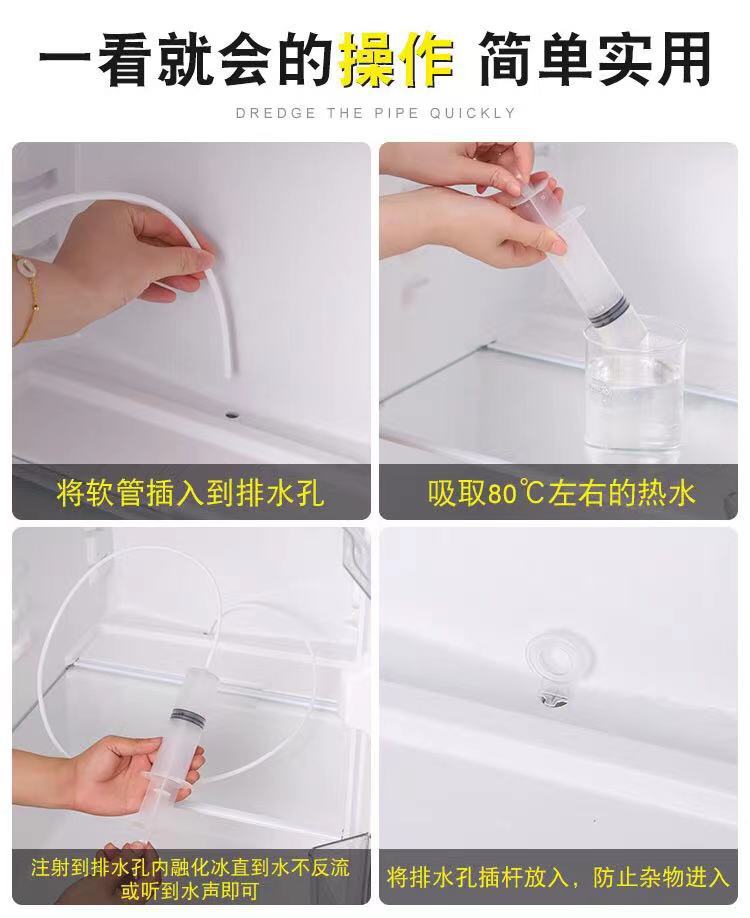 一看就会的操作 简单实用

DREDGE THE PIPE QUICKLY

将软管插入到排水孔

吸取80℃左右的热水

注射到排水孔内融化冰直到水不反流或听到水声即可

将排水孔插杆放入，防止杂物进入