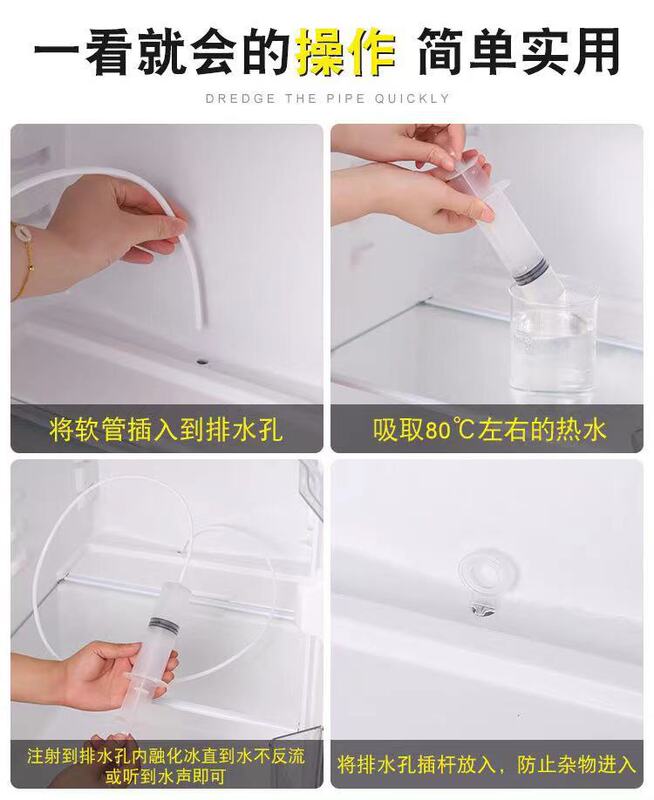 一看就会的操作 简单实用

DREDGE THE PIPE QUICKLY

将软管插入到排水孔

吸取80℃左右的热水

注射到排水孔内融化冰直到水不反流或听到水声即可

将排水孔插杆放入，防止杂物进入