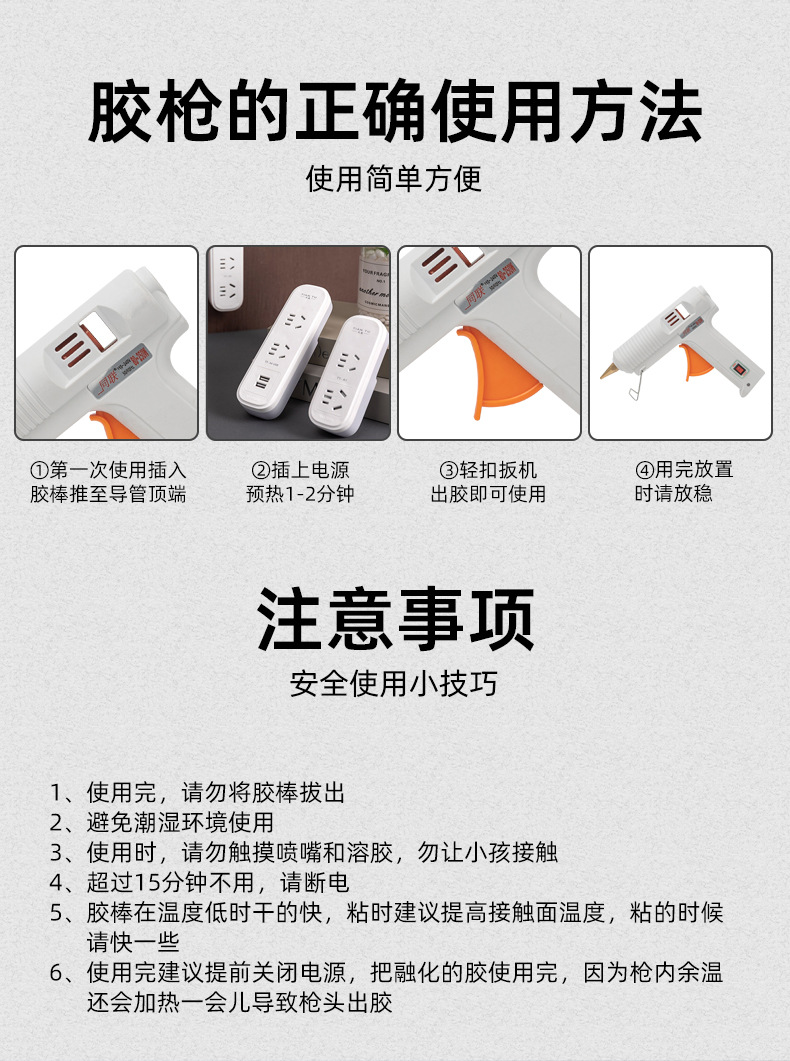 胶枪的正确使用方法

使用简单方便

①第一次使用插入胶棒推至导管顶端

②插上电源预热1-2分钟

③轻扣扳机出胶即可使用

④用完放置时请放稳

注意事项

安全使用小技巧

1、使用完，请勿将胶棒拔出
2、避免潮湿环境使用
3、使用时，请勿触摸喷嘴和溶胶，勿让小孩接触
4、超过15分钟不用，请断电
5、胶棒在温度低时干的快，粘时建议提高接触面温度，粘的时候请快一些
6、使用完建议提前关闭电源，把融化的胶使用完，因为枪内余温还会加热一会儿导致枪头出胶