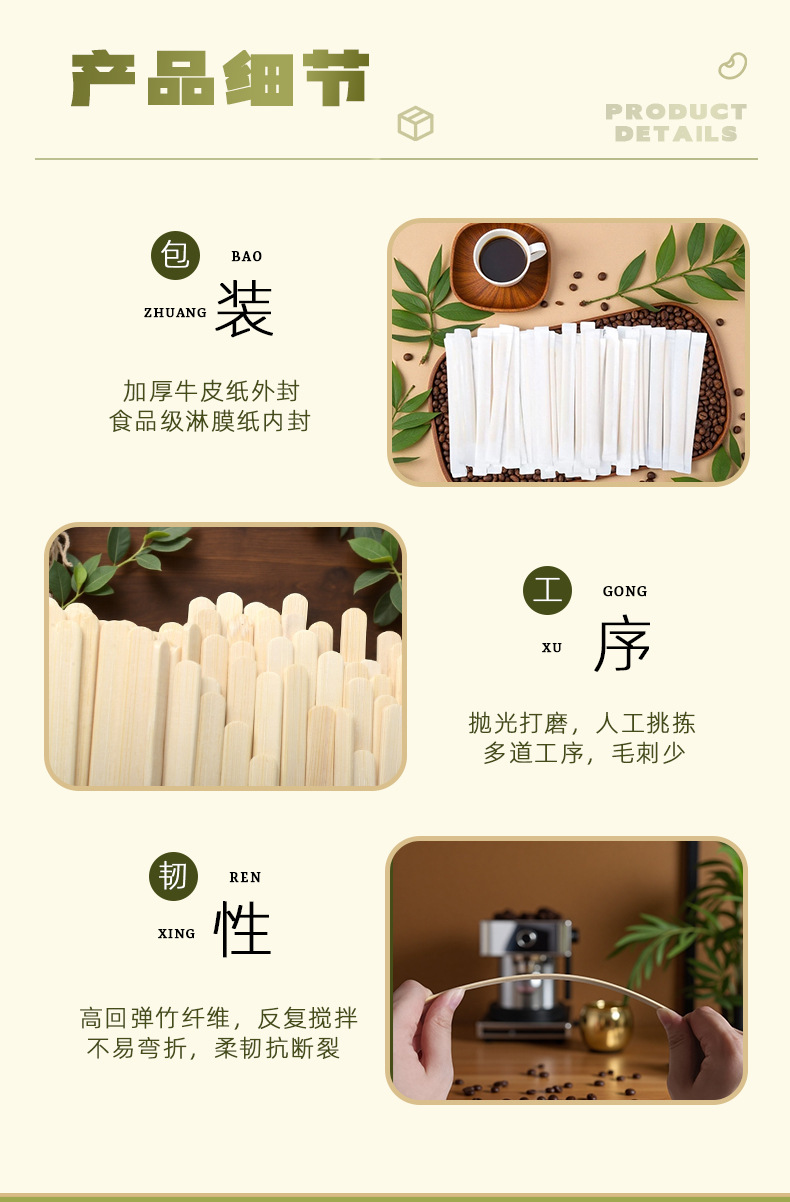 产品细节

PRODUCT DETAILS

包 BAO
ZHUANG 装

加厚牛皮纸外封
食品级淋膜纸内封

工 GONG
XU 序

抛光打磨，人工挑拣
多道工序，毛刺少

韧 REN
XING 性

高回弹竹纤维，反复搅拌
不易弯折，柔韧抗断裂