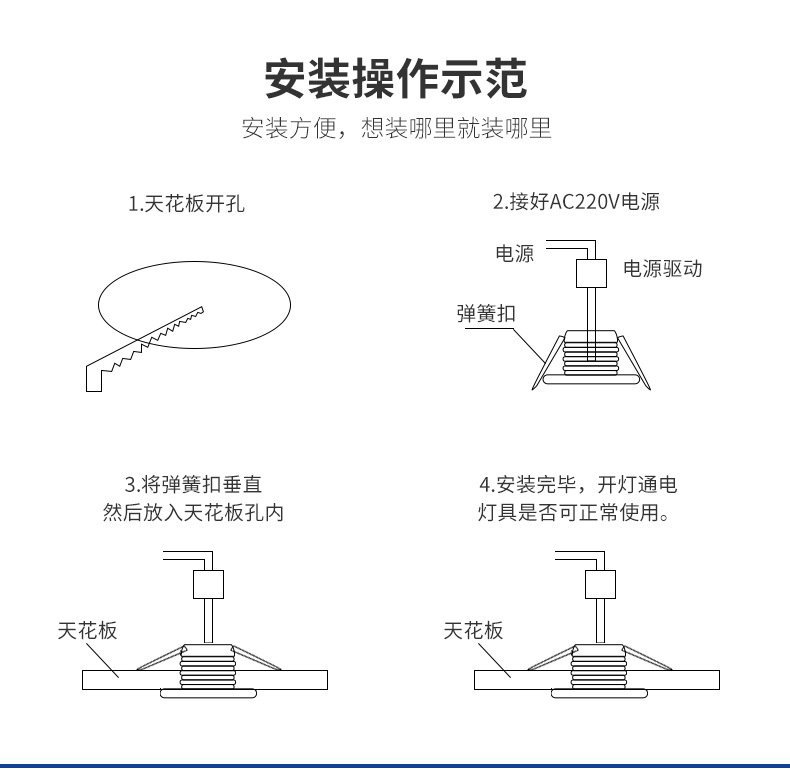 安装操作示范

安装方便，想装哪里就装哪里

1.天花板开孔

2.接好AC220V电源

电源

电源驱动

弹簧扣

3.将弹簧扣垂直
然后放入天花板孔内

天花板

4.安装完毕，开灯通电
灯具是否可正常使用。

天花板