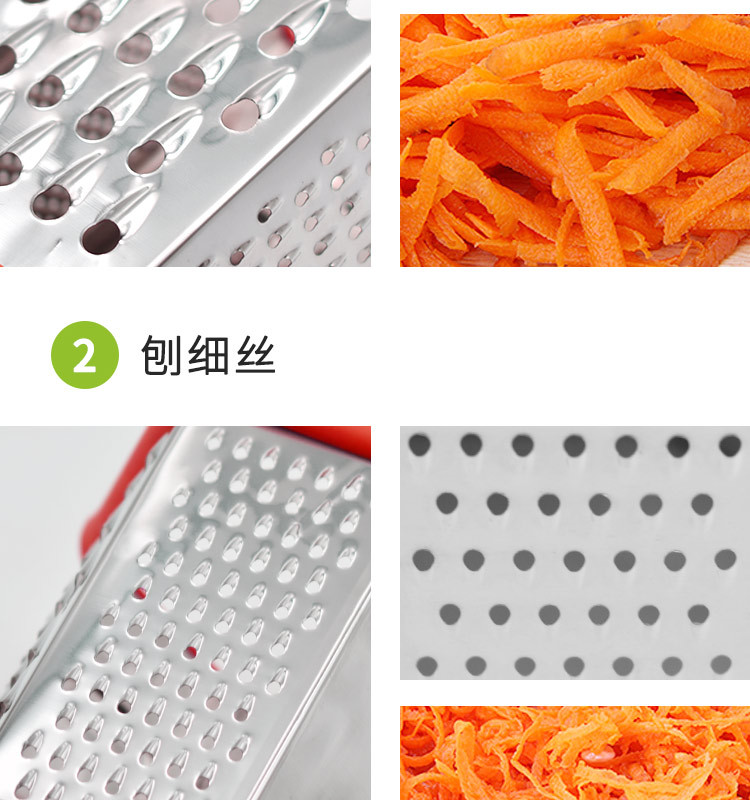 2 刨细丝