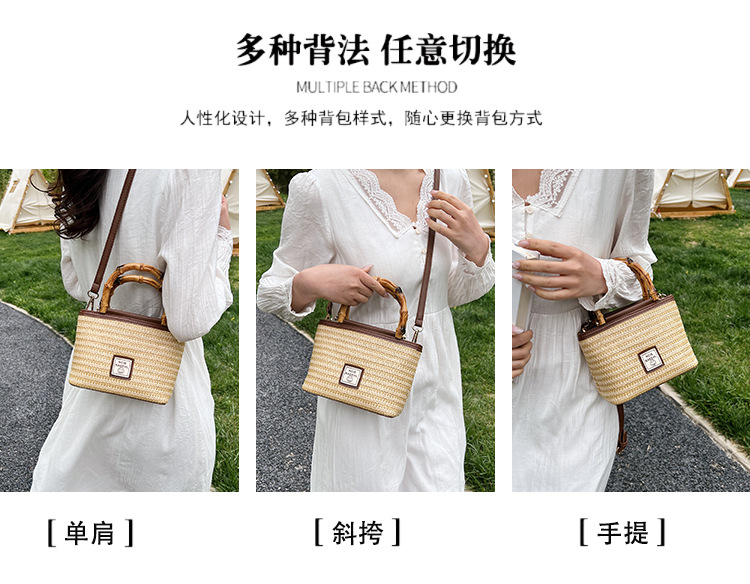 多种背法 任意切换

MULTIPLE BACK METHOD

人性化设计，多种背包样式，随心更换背包方式

[ 单肩 ]

[ 斜挎 ]

[ 手提 ]