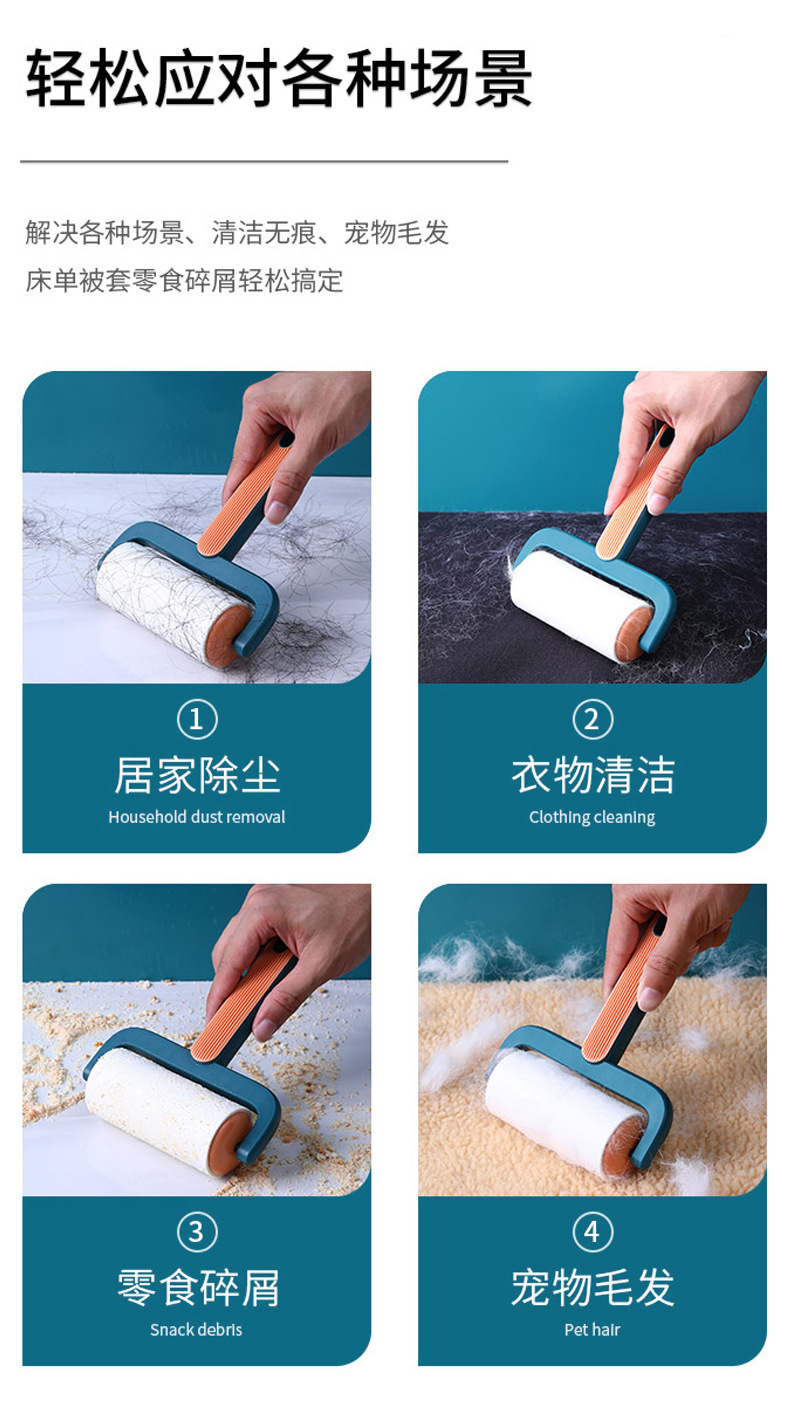 轻松应对各种场景

解决各种场景、清洁无痕、宠物毛发
床单被套零食碎屑轻松搞定

①
居家除尘
Household dust removal

②
衣物清洁
Clothing cleaning

③
零食碎屑
Snack debris

④
宠物毛发
Pet hair