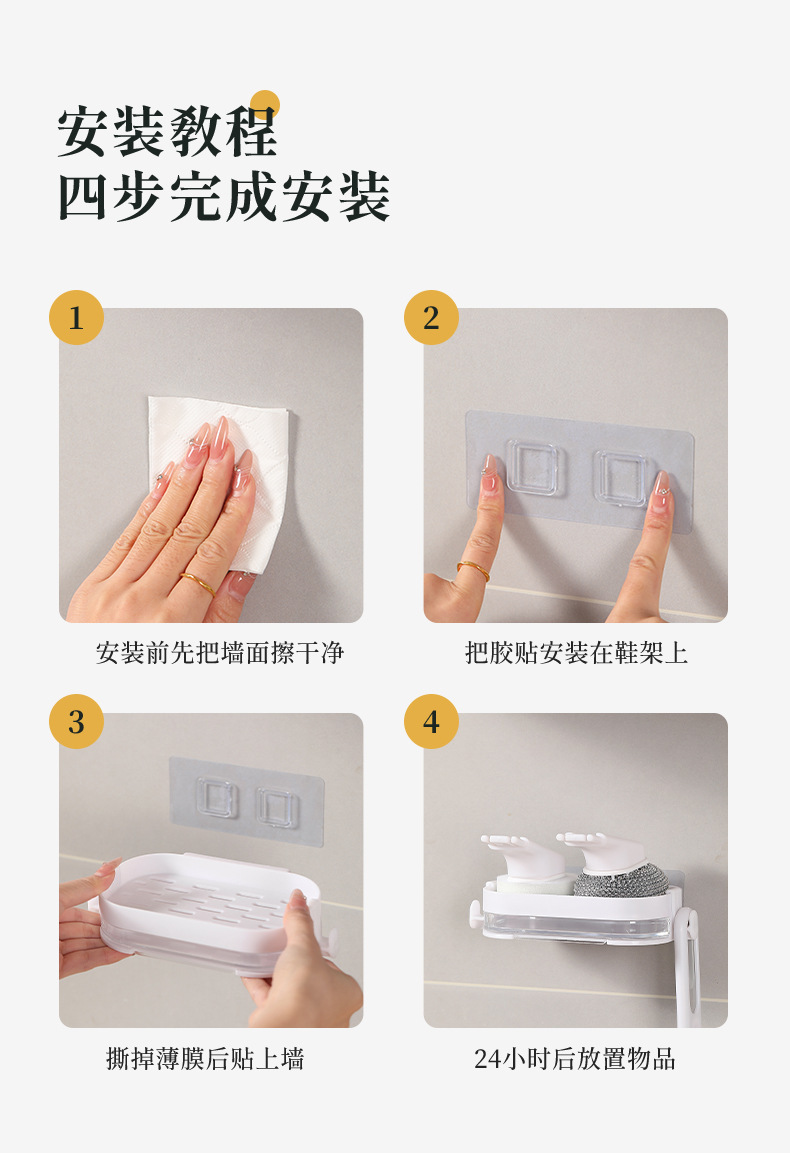 安装教程
四步完成安装

1
安装前先把墙面擦干净

2
把胶贴安装在鞋架上

3
撕掉薄膜后贴上墙

4
24小时后放置物品