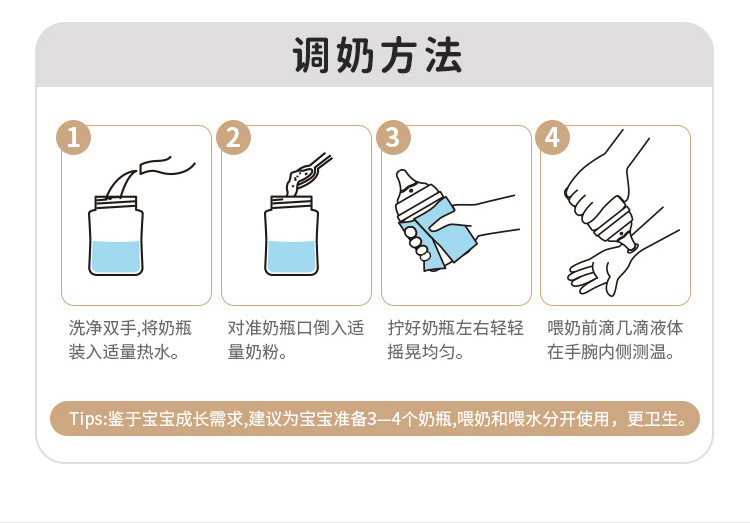 调奶方法

1

洗净双手,将奶瓶装入适量热水。

2

对准奶瓶口倒入适量奶粉。

3

拧好奶瓶左右轻轻摇晃均匀。

4

喂奶前滴几滴液体在手腕内侧测温。

Tips:鉴于宝宝成长需求,建议为宝宝准备3—4个奶瓶,喂奶和喂水分开使用，更卫生。