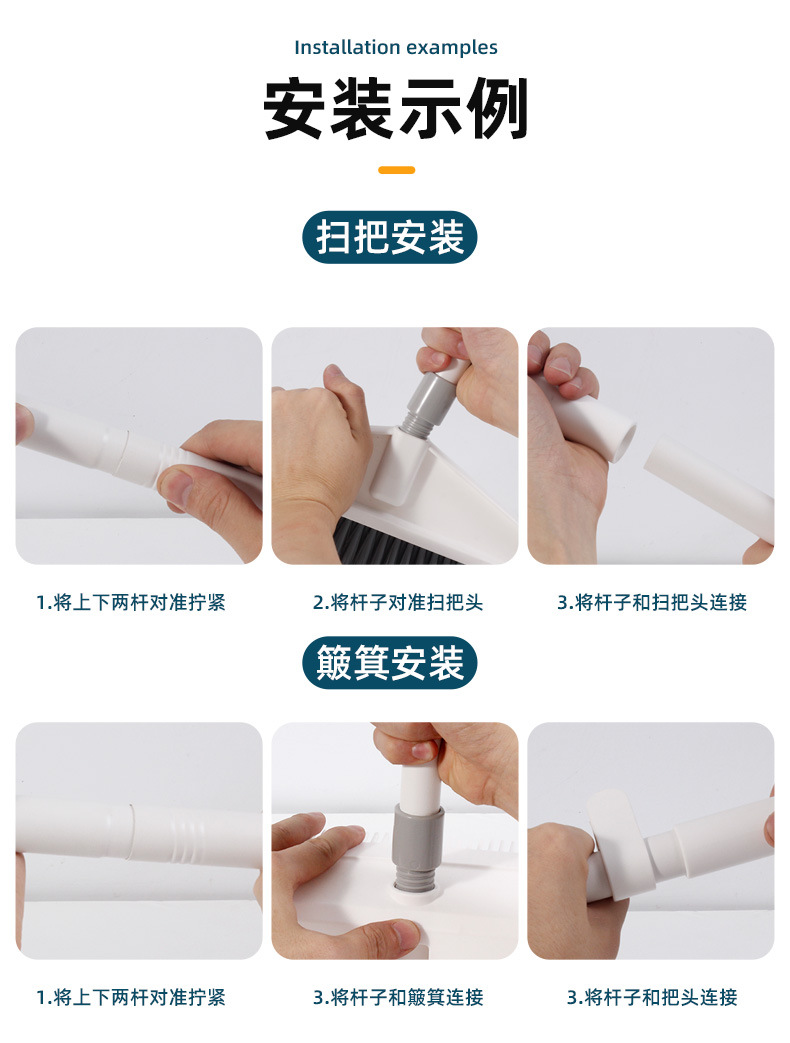 Installation examples

安装示例

扫把安装

1.将上下两杆对准拧紧

2.将杆子对准扫把头

3.将杆子和扫把头连接

簸箕安装

1.将上下两杆对准拧紧

3.将杆子和簸箕连接

3.将杆子和把头连接