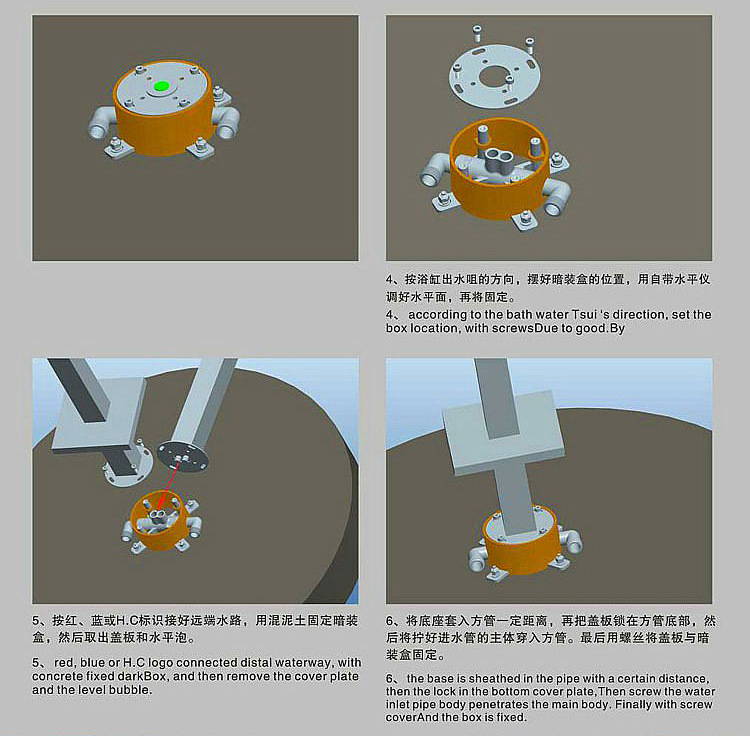 4、按浴缸出水咀的方向，摆好暗装盒的位置，用自带水平仪调好水平面，再将固定。

4、 according to the bath water Tsui 's direction, set the box location, with screwsDue to good.By

5、按红、蓝或H.C标识接好远端水路，用混泥土固定暗装盒，然后取出盖板和水平泡。

5、 red, blue or H.C logo connected distal waterway, with concrete fixed darkBox, and then remove the cover plate and the level bubble.

6、将底座套入方管一定距离，再把盖板锁在方管底部，然后将拧好进水管的主体穿入方管。最后用螺丝将盖板与暗装盒固定。

6、 the base is sheathed in the pipe with a certain distance, then the lock in the bottom cover plate,Then screw the water inlet pipe body penetrates the main body. Finally with screw coverAnd the box is fixed.