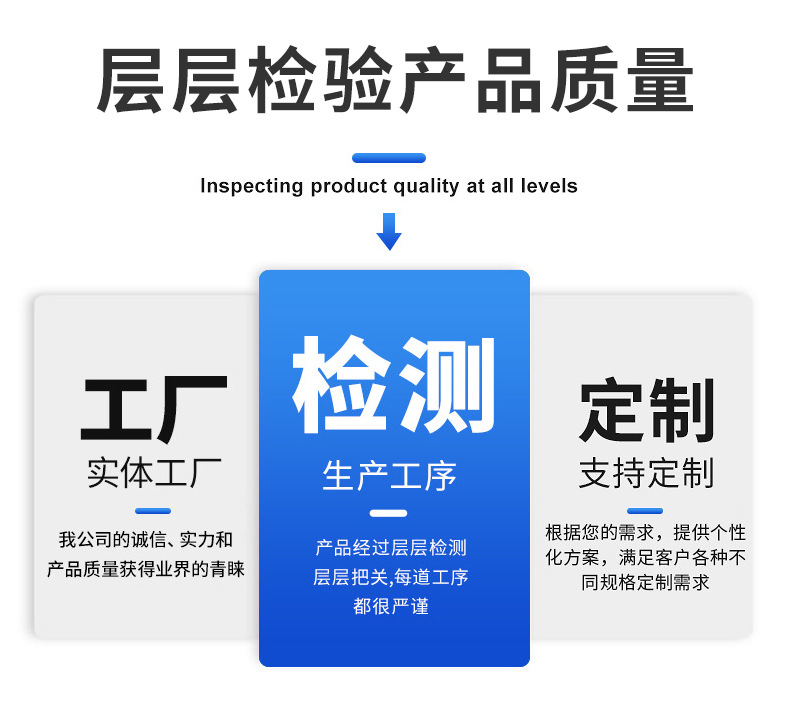 层层检验产品质量

Inspecting product quality at all levels

工厂

实体工厂

我公司的诚信、实力和产品质量获得业界的青睐

检测

生产工序

产品经过层层检测层层把关,每道工序都很严谨

定制

支持定制

根据您的需求，提供个性化方案，满足客户各种不同规格定制需求