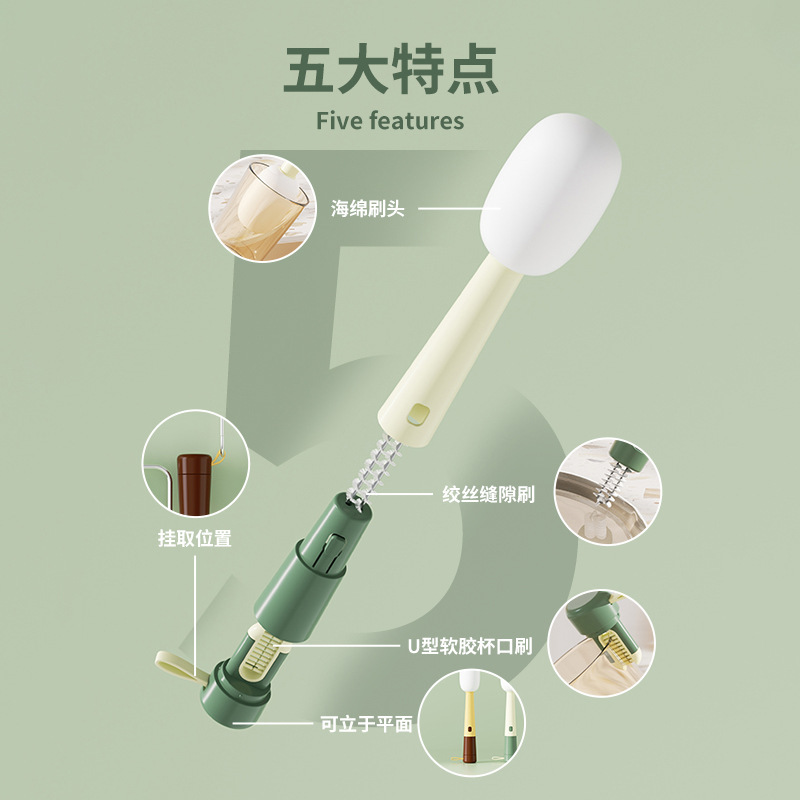 五大特点
Five features

海绵刷头

绞丝缝隙刷

挂取位置

U型软胶杯口刷

可立于平面