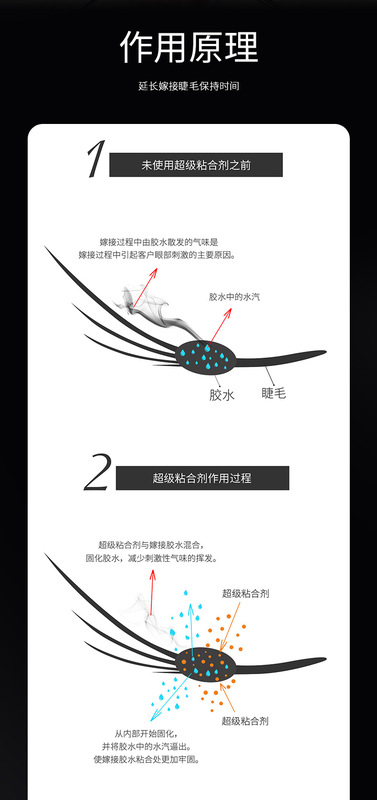 作用原理

延长嫁接睫毛保持时间

1

未使用超级粘合剂之前

嫁接过程中由胶水散发的气味是嫁接过程中引起客户眼部刺激的主要原因。

胶水中的水汽

胶水

睫毛

2

超级粘合剂作用过程

超级粘合剂与嫁接胶水混合，固化胶水，减少刺激性气味的挥发。

超级粘合剂

超级粘合剂

从内部开始固化，并将胶水中的水汽逼出。使嫁接胶水粘合处更加牢固。