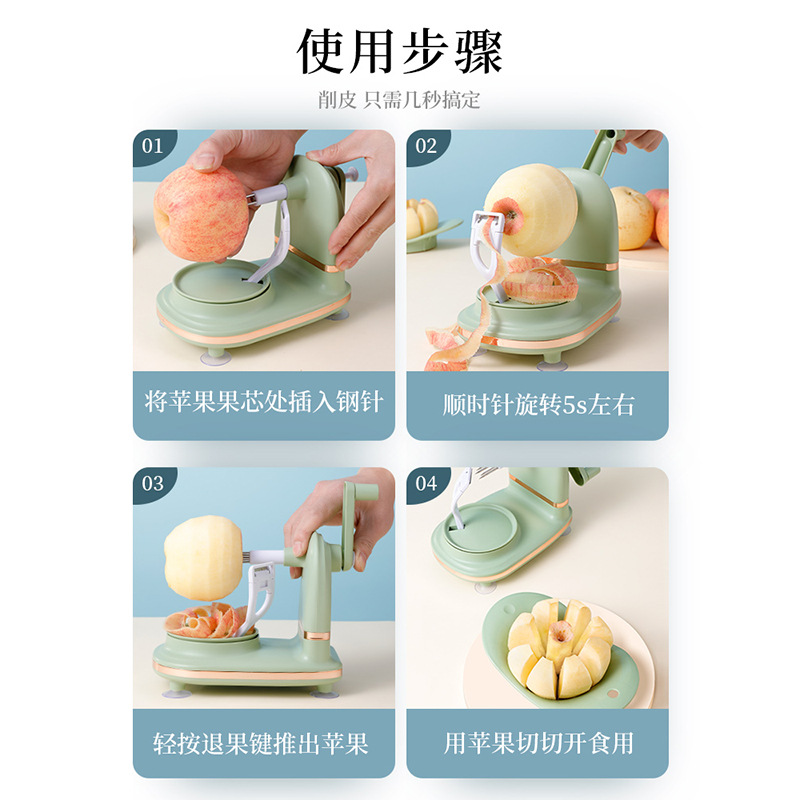 使用步骤

削皮 只需几秒搞定

01

将苹果果芯处插入钢针

02

顺时针旋转5s左右

03

轻按退果键推出苹果

04

用苹果切切开食用