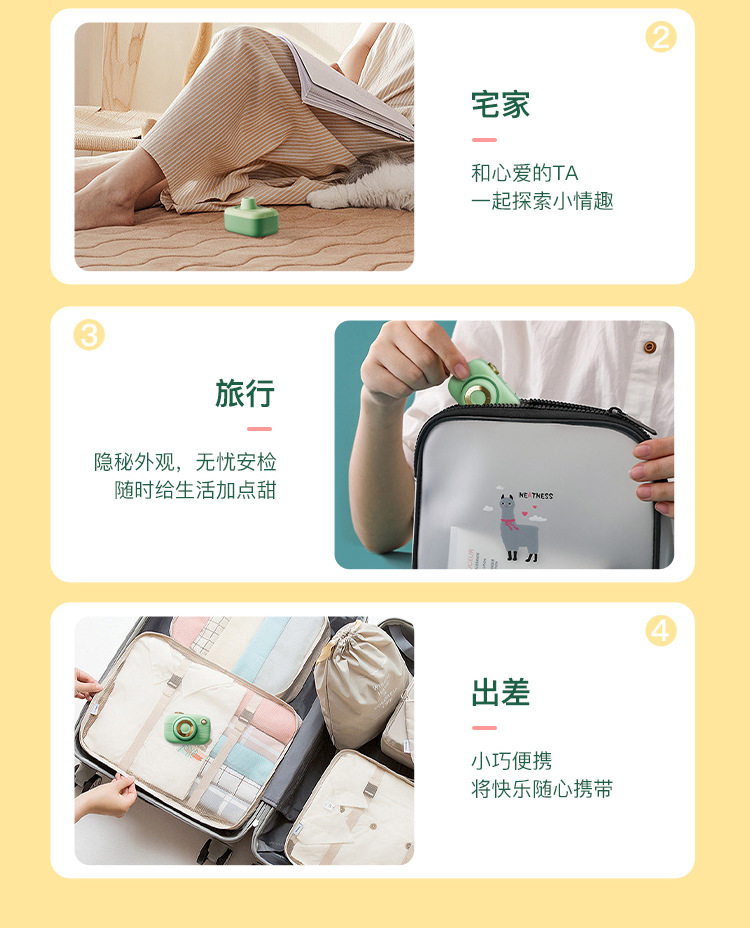 2

宅家

和心爱的TA
一起探索小情趣

3

旅行

隐秘外观，无忧安检
随时给生活加点甜

NEATNESS

4

出差

小巧便携
将快乐随心携带