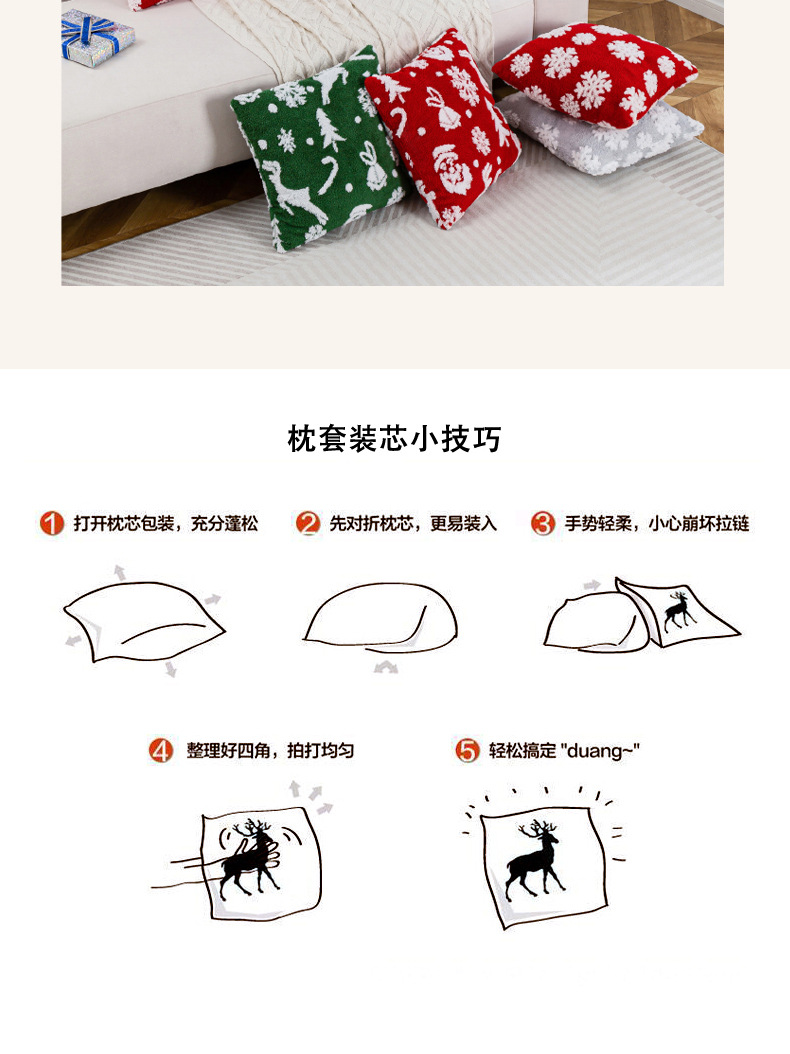 枕套装芯小技巧

1 打开枕芯包装，充分蓬松

2 先对折枕芯，更易装入

3 手势轻柔，小心崩坏拉链

4 整理好四角，拍打均匀

5 轻松搞定 "duang~"