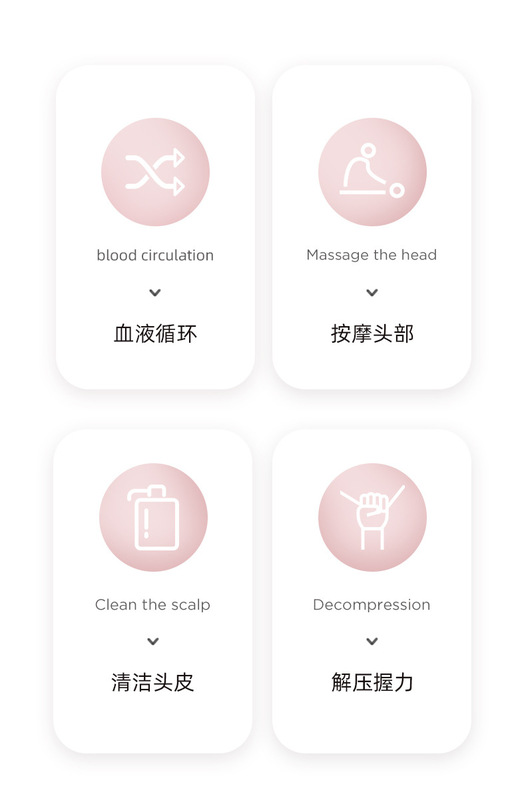 blood circulation

血液循环

Massage the head

按摩头部

Clean the scalp

清洁头皮

Decompression

解压握力