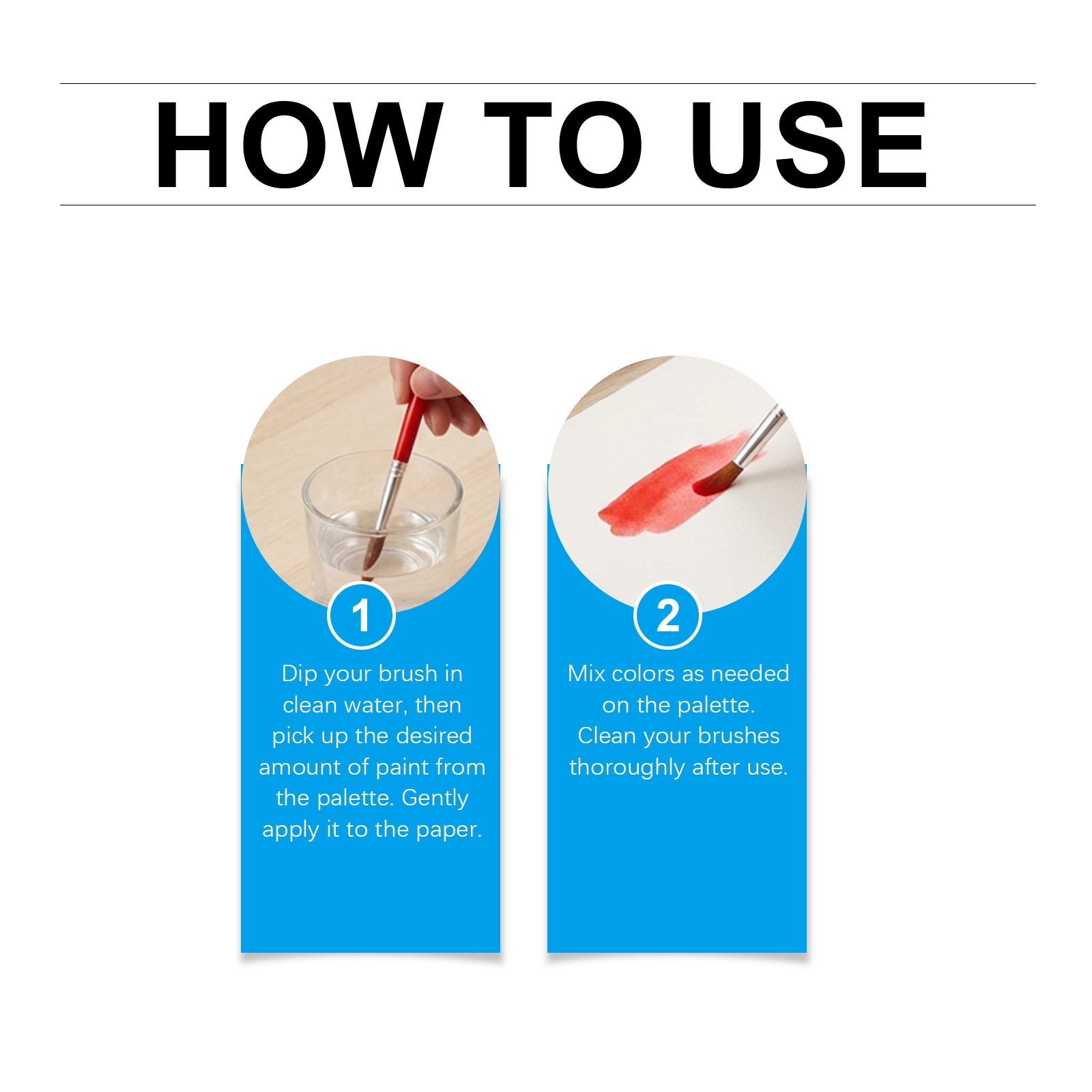 HOW TO USE

1

Dip your brush in clean water, then pick up the desired amount of paint from the palette. Gently apply it to the paper.

2

Mix colors as needed on the palette. Clean your brushes thoroughly after use.