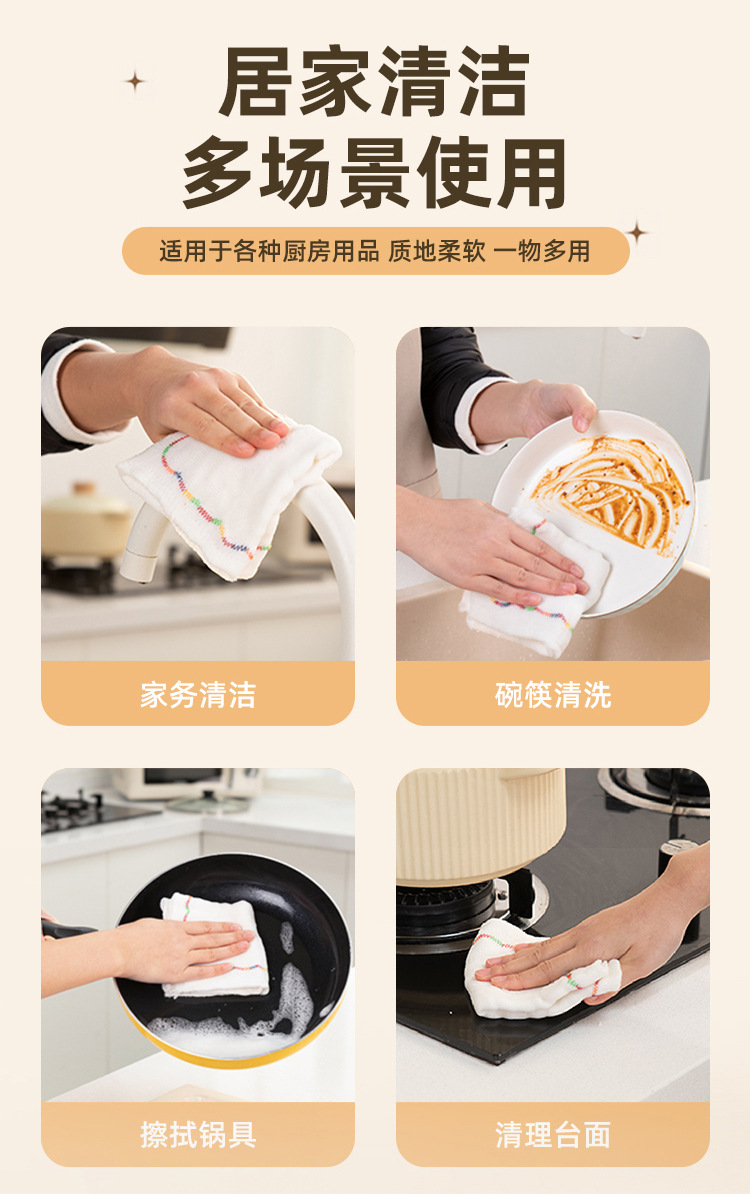 居家清洁
多场景使用

适用于各种厨房用品 质地柔软 一物多用

家务清洁

碗筷清洗

擦拭锅具

清理台面