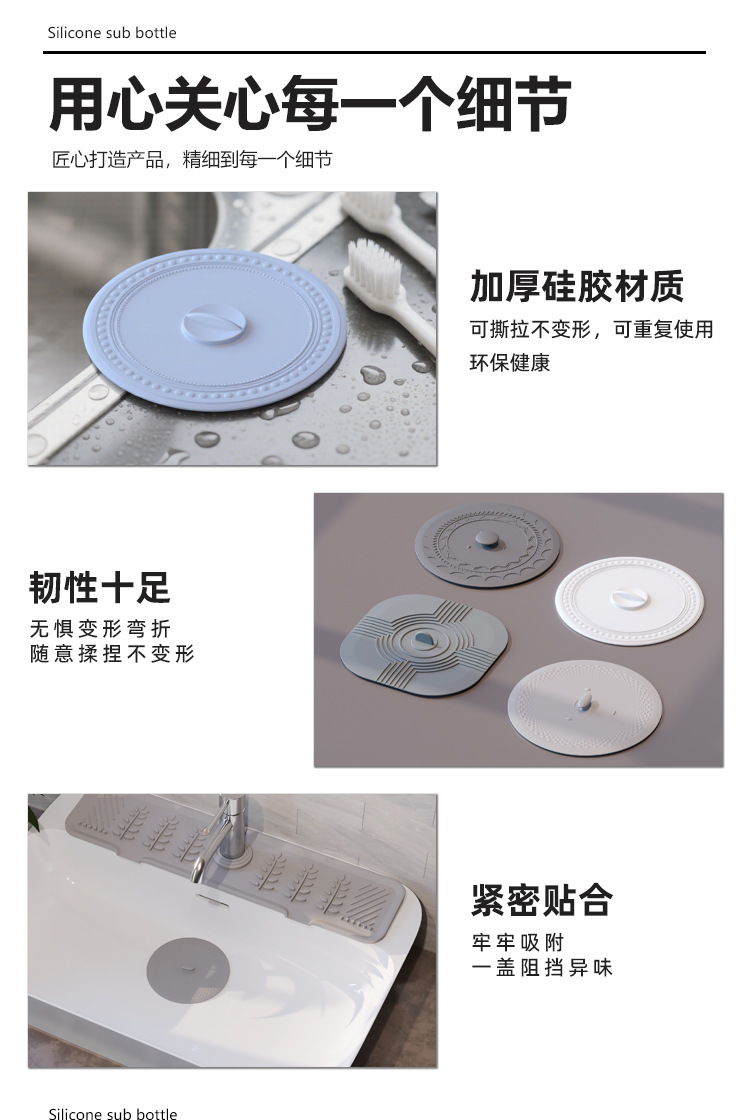 Silicone sub bottle

用心关心每一个细节

匠心打造产品，精细到每一个细节

加厚硅胶材质

可撕拉不变形，可重复使用
环保健康

韧性十足

无惧变形弯折
随意揉捏不变形

紧密贴合

牢牢吸附
一盖阻挡异味

Silicone sub bottle