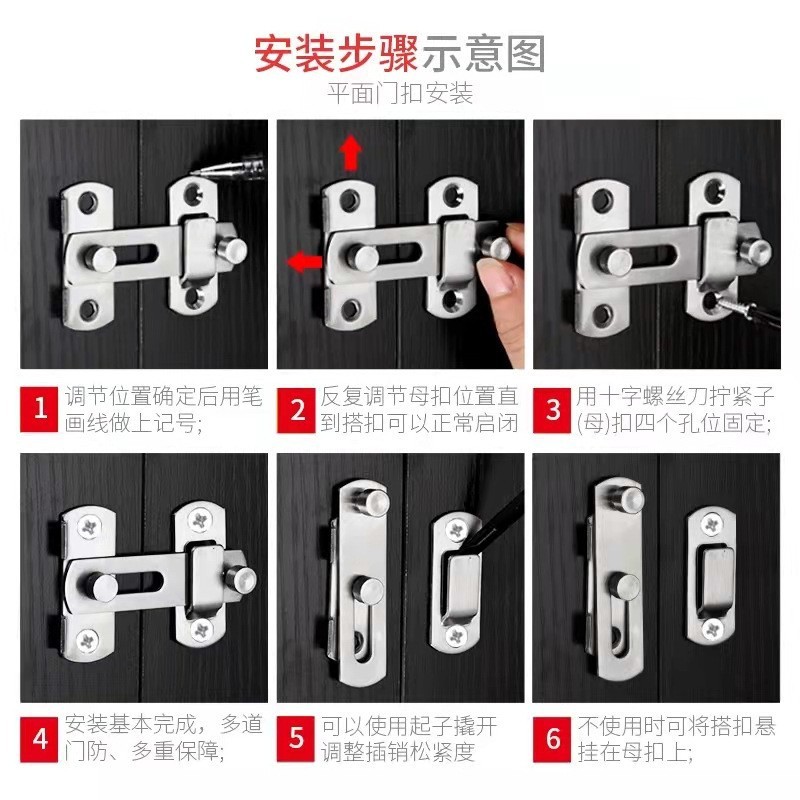 安装步骤示意图
平面门扣安装

1 调节位置确定后用笔画线做上记号;

2 反复调节母扣位置直到搭扣可以正常启闭

3 用十字螺丝刀拧紧子(母)扣四个孔位固定;

4 安装基本完成，多道门防、多重保障;

5 可以使用起子撬开调整插销松紧度

6 不使用时可将搭扣悬挂在母扣上;