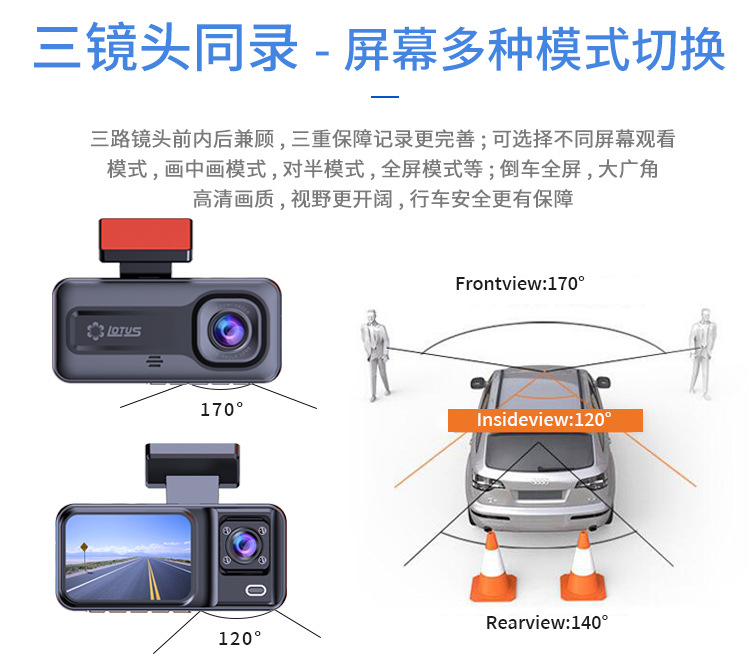 三镜头同录 - 屏幕多种模式切换

三路镜头前内后兼顾，三重保障记录更完善；可选择不同屏幕观看模式，画中画模式，对半模式，全屏模式等；倒车全屏，大广角高清画质，视野更开阔，行车安全更有保障

LOTUS

170°

120°

Frontview:170°

Insideview:120°

Rearview:140°