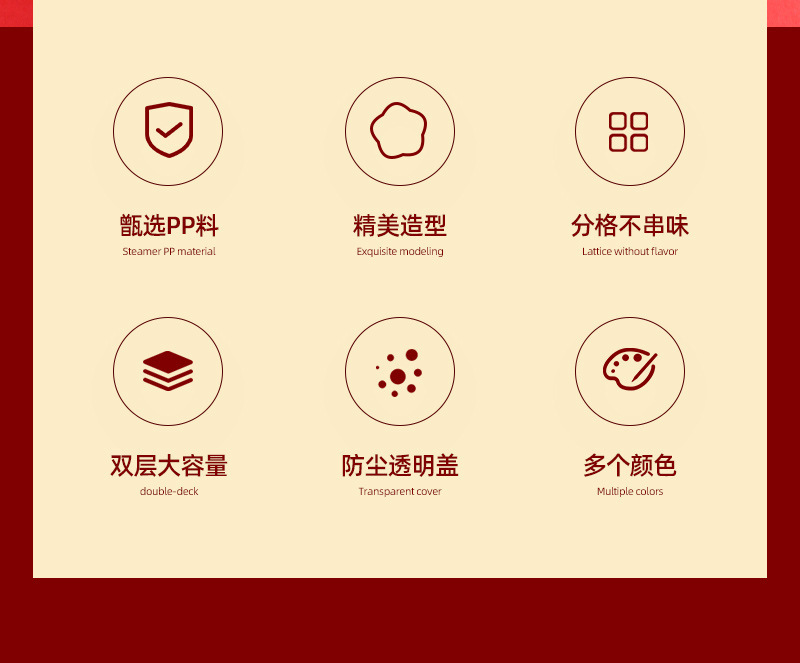 甑选PP料
Steamer PP material

精美造型
Exquisite modeling

分格不串味
Lattice without flavor

双层大容量
double-deck

防尘透明盖
Transparent cover

多个颜色
Multiple colors