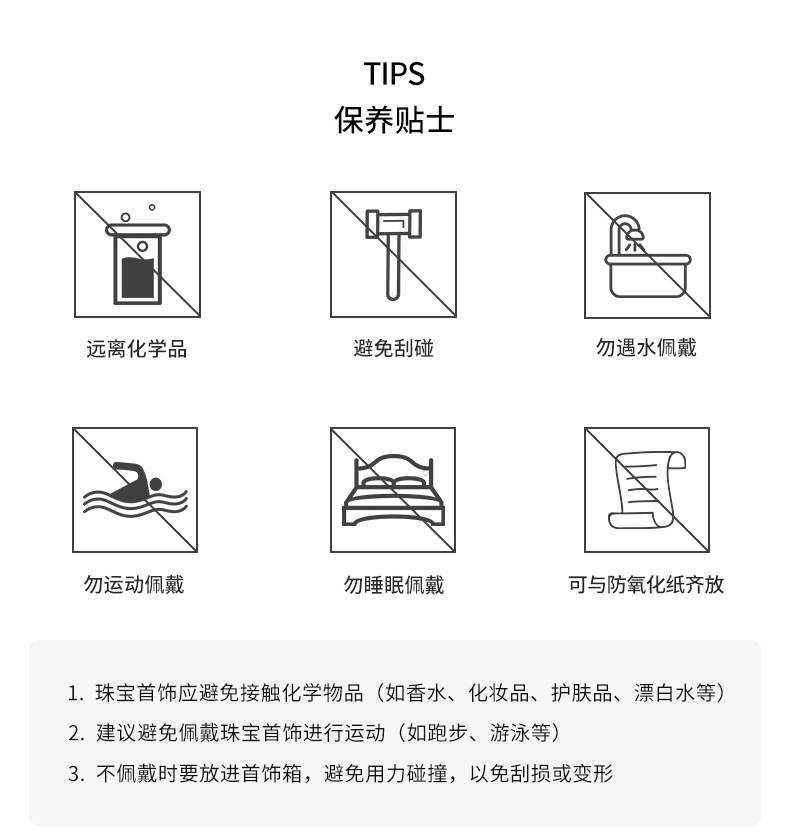 TIPS
保养贴士

远离化学品

避免刮碰

勿遇水佩戴

勿运动佩戴

勿睡眠佩戴

可与防氧化纸齐放

1. 珠宝首饰应避免接触化学物品（如香水、化妆品、护肤品、漂白水等）
2. 建议避免佩戴珠宝首饰进行运动（如跑步、游泳等）
3. 不佩戴时要放进首饰箱，避免用力碰撞，以免刮损或变形