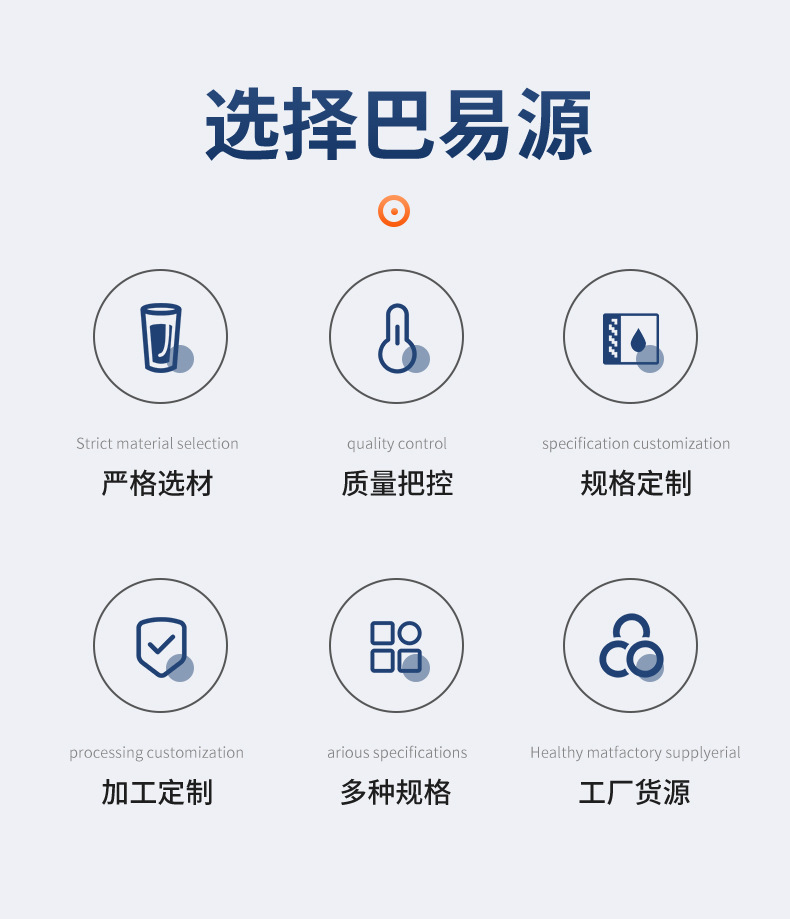 选择巴易源

Strict material selection
严格选材

quality control
质量把控

specification customization
规格定制

processing customization
加工定制

arious specifications
多种规格

Healthy matfactory supplyerial
工厂货源