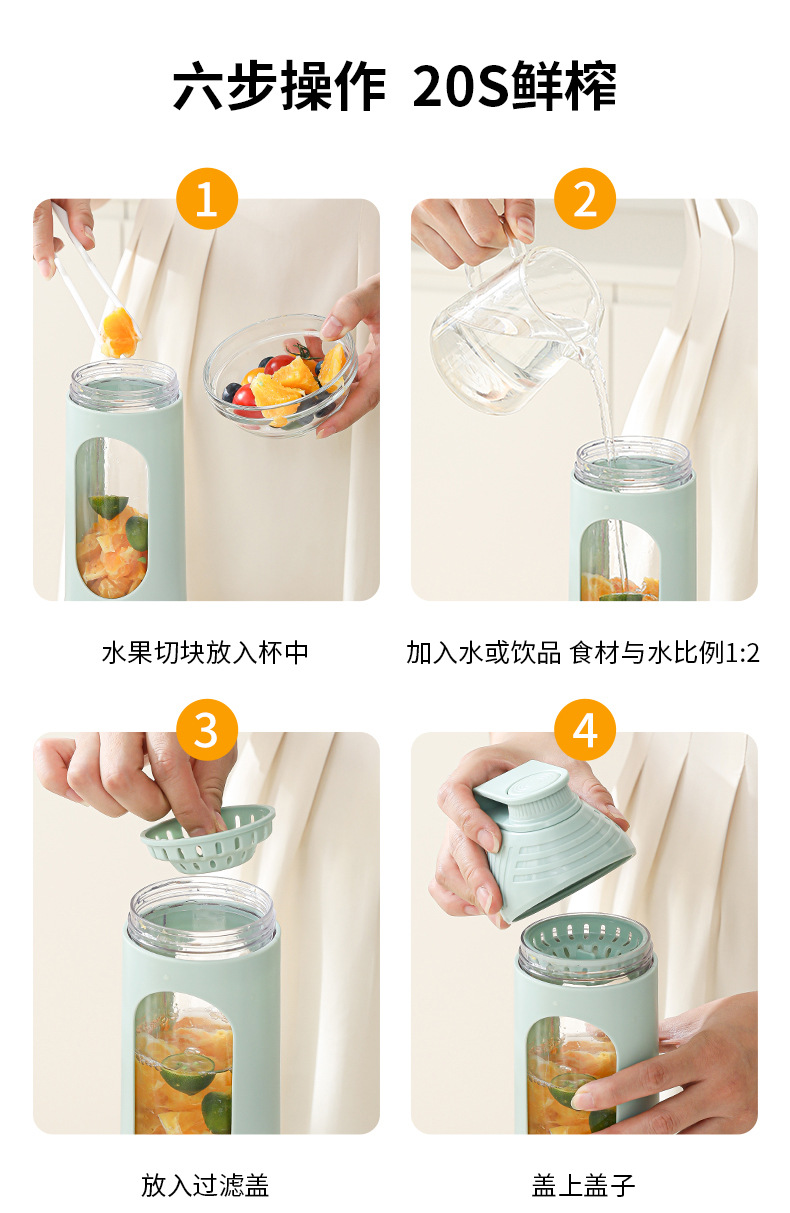 六步操作 20S鲜榨

1

水果切块放入杯中

2

加入水或饮品 食材与水比例1:2

3

放入过滤盖

4

盖上盖子